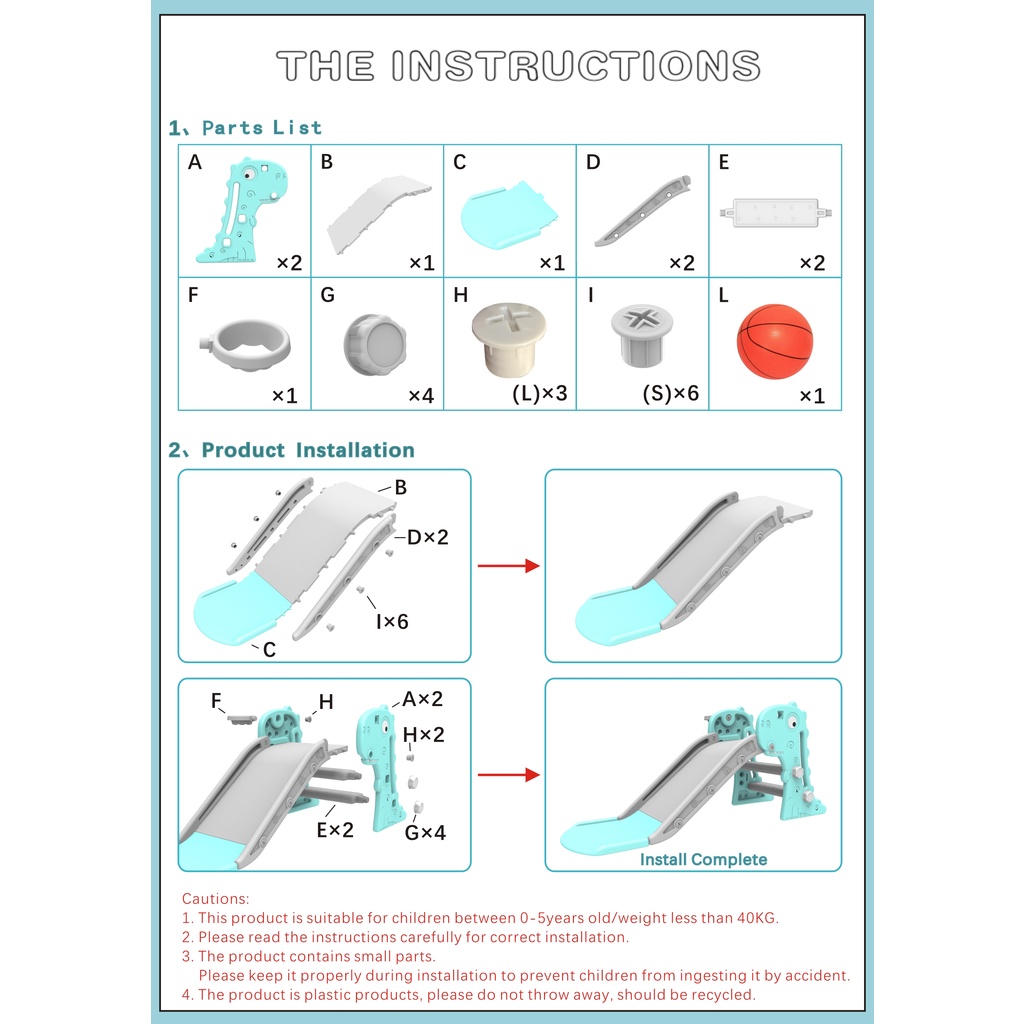 THE INSTRUCTIONS

1、Parts List

| A ×2 | B ×1 | C ×1 | D ×2 | E ×2 |
|---|---|---|---|---|
| F ×1 | G ×4 | H (L)×3 | I (S)×6 | L ×1 |

2、Product Installation

B
D×2
I×6
C

F
H
A×2
H×2
E×2
G×4

Install Complete

Cautions:
1. This product is suitable for children between 0-5years old/weight less than 40KG.
2. Please read the instructions carefully for correct installation.
3. The product contains small parts.
Please keep it properly during installation to prevent children from ingesting it by accident.
4. The product is plastic products, please do not throw away, should be recycled.