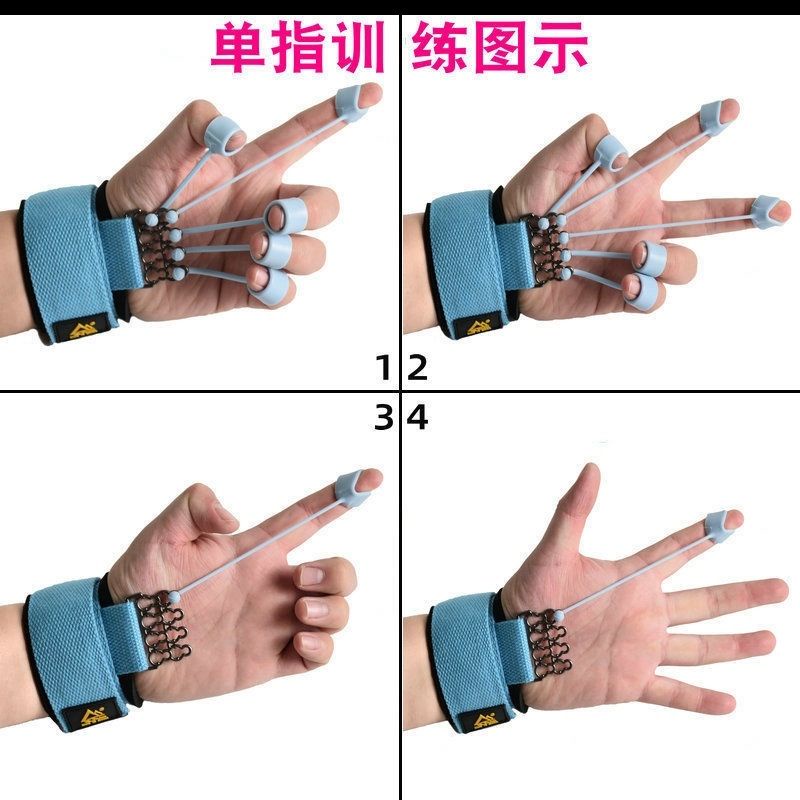 单指训练图示

1 2

3 4