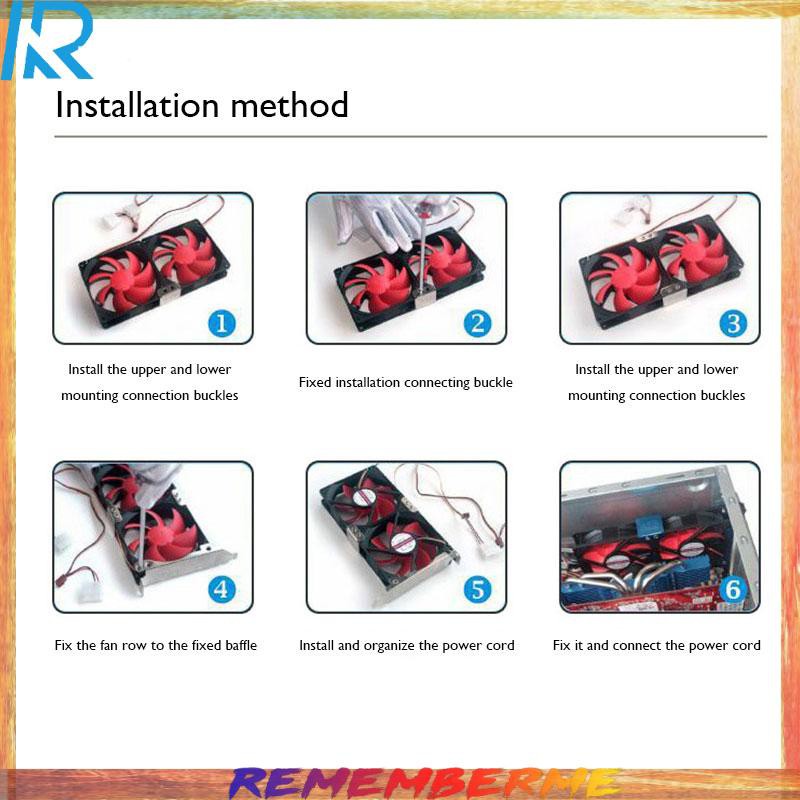 R

Installation method

1

Install the upper and lower mounting connection buckles

2

Fixed installation connecting buckle

3

Install the upper and lower mounting connection buckles

4

Fix the fan row to the fixed baffle

5

Install and organize the power cord

6

Fix it and connect the power cord

REMEMBERME