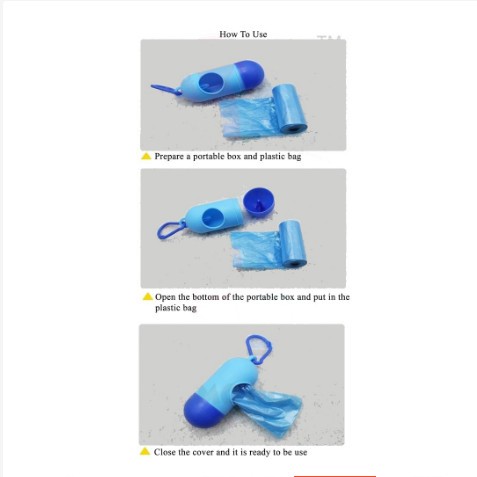 How To Use

Prepare a portable box and plastic bag

Open the bottom of the portable box and put in the plastic bag

Close the cover and it is ready to be use