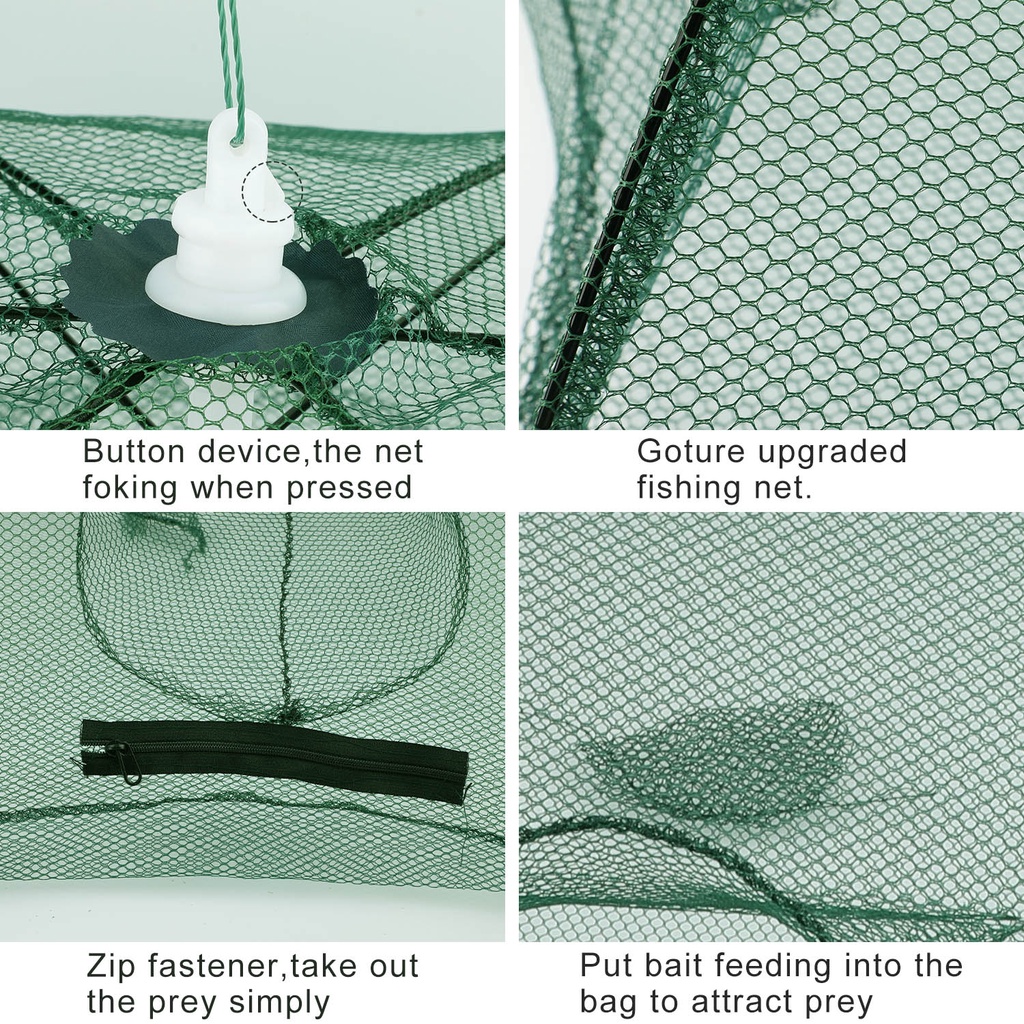 Button device,the net foking when pressed

Goture upgraded fishing net.

Zip fastener,take out the prey simply

Put bait feeding into the bag to attract prey