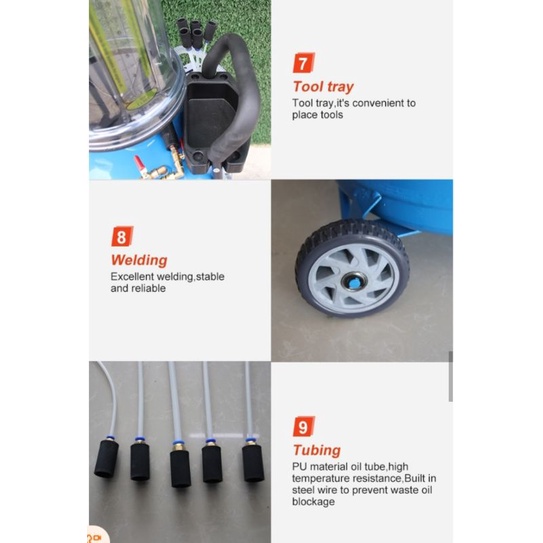 7
Tool tray
Tool tray,it's convenient to place tools

8
Welding
Excellent welding,stable and reliable

9
Tubing
PU material oil tube,high temperature resistance,Built in steel wire to prevent waste oil blockage