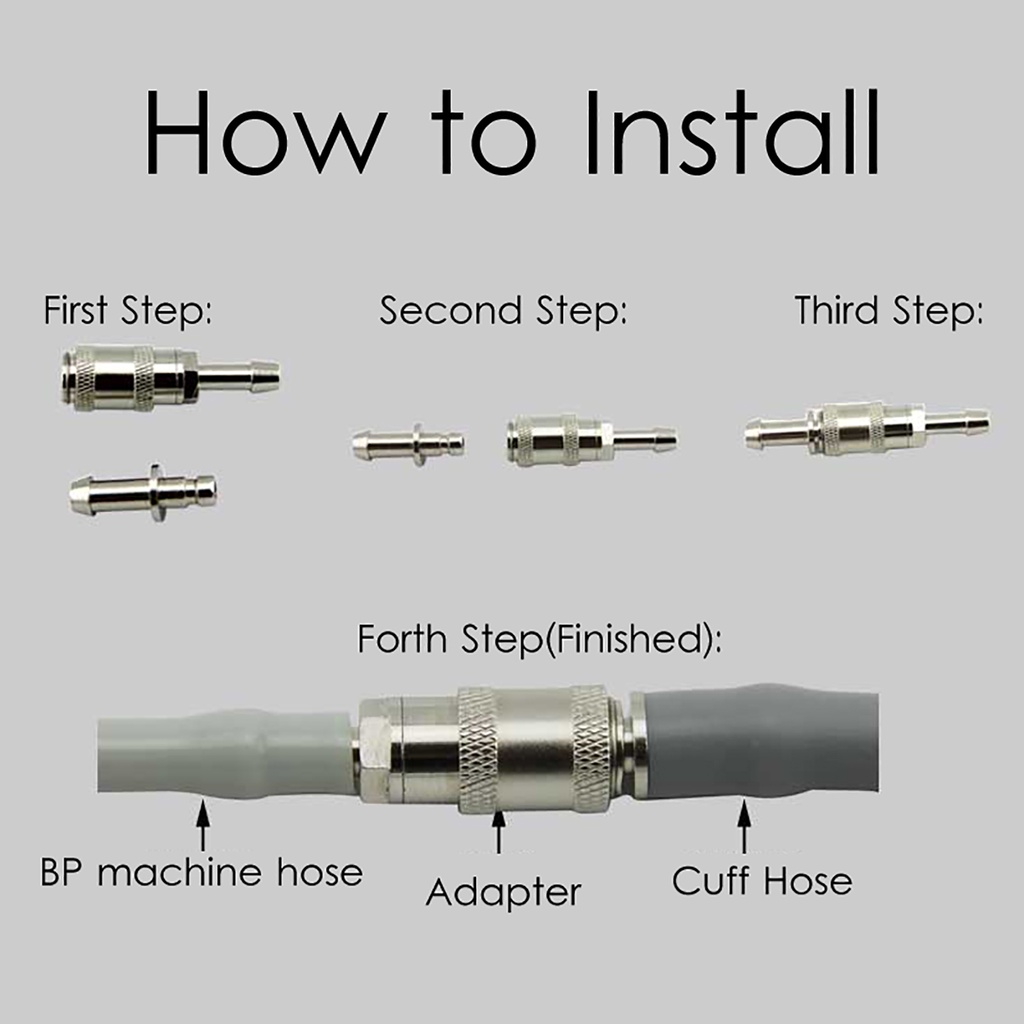 How to Install

First Step:

Second Step:

Third Step:

Forth Step(Finished):

BP machine hose

Adapter

Cuff Hose