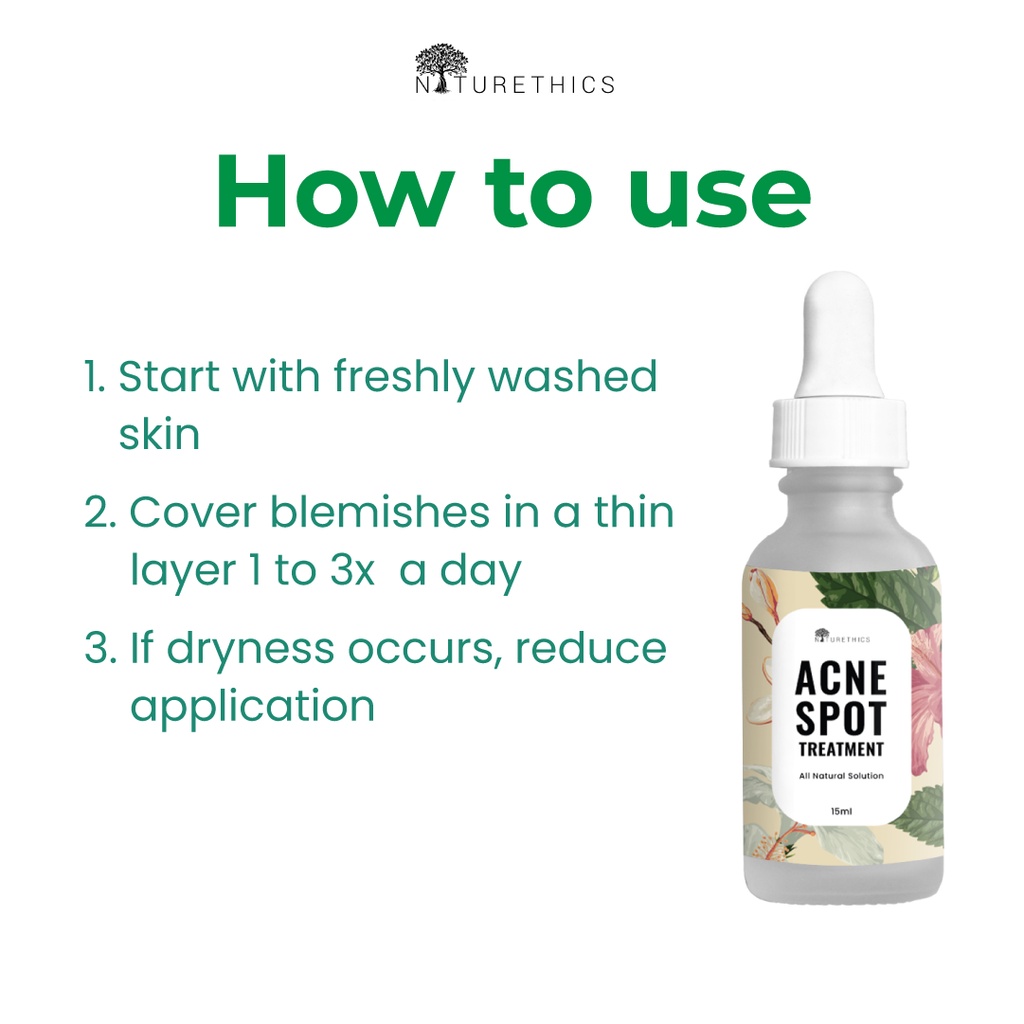 NATURETHICS

How to use

1. Start with freshly washed skin
2. Cover blemishes in a thin layer 1 to 3x a day
3. If dryness occurs, reduce application

NATURETHICS
ACNE SPOT TREATMENT
All Natural Solution
15ml