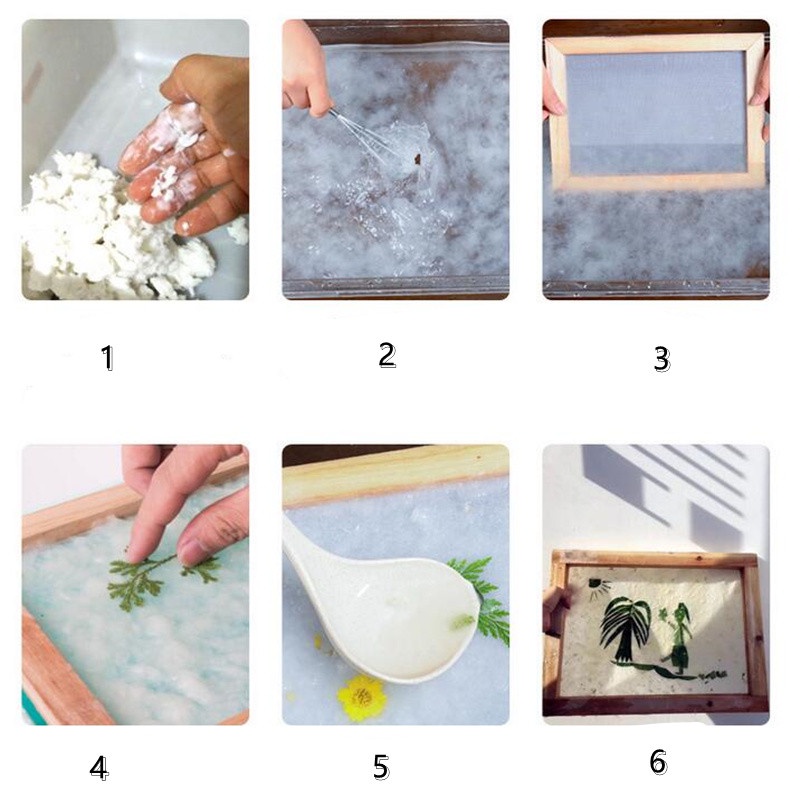 1

2

3

4

5

6