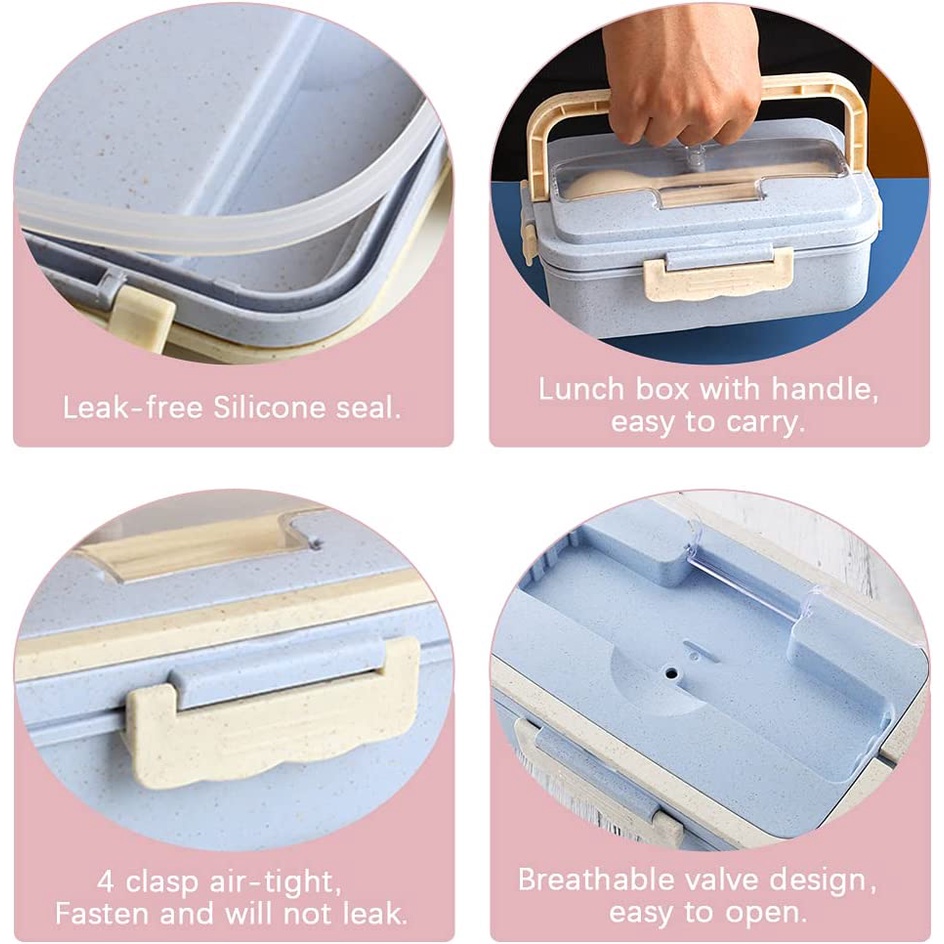 Leak-free Silicone seal.

Lunch box with handle, easy to carry.

4 clasp air-tight, Fasten and will not leak.

Breathable valve design, easy to open.