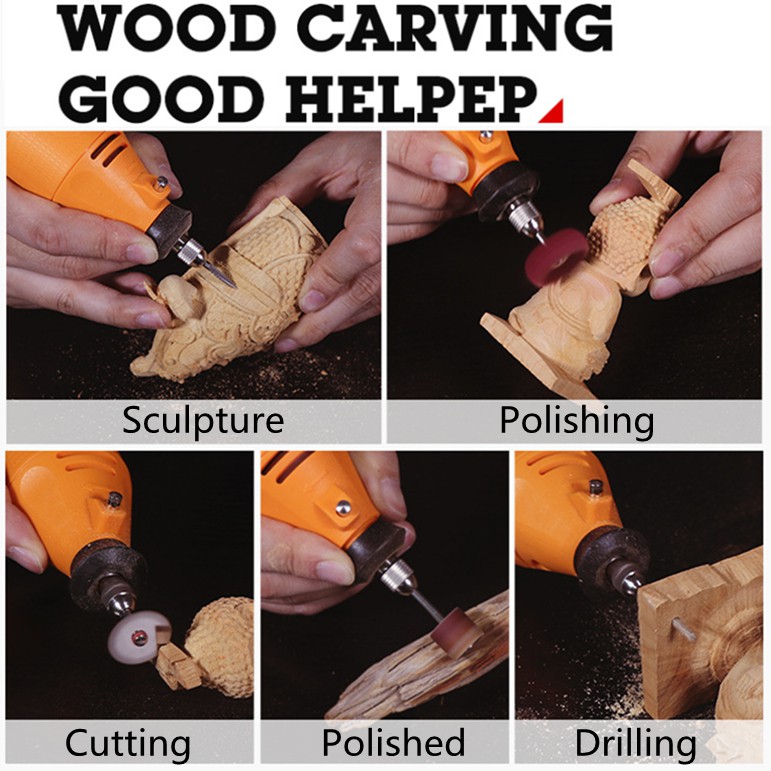 WOOD CARVING
GOOD HELPEP

Sculpture

Polishing

Cutting

Polished

Drilling