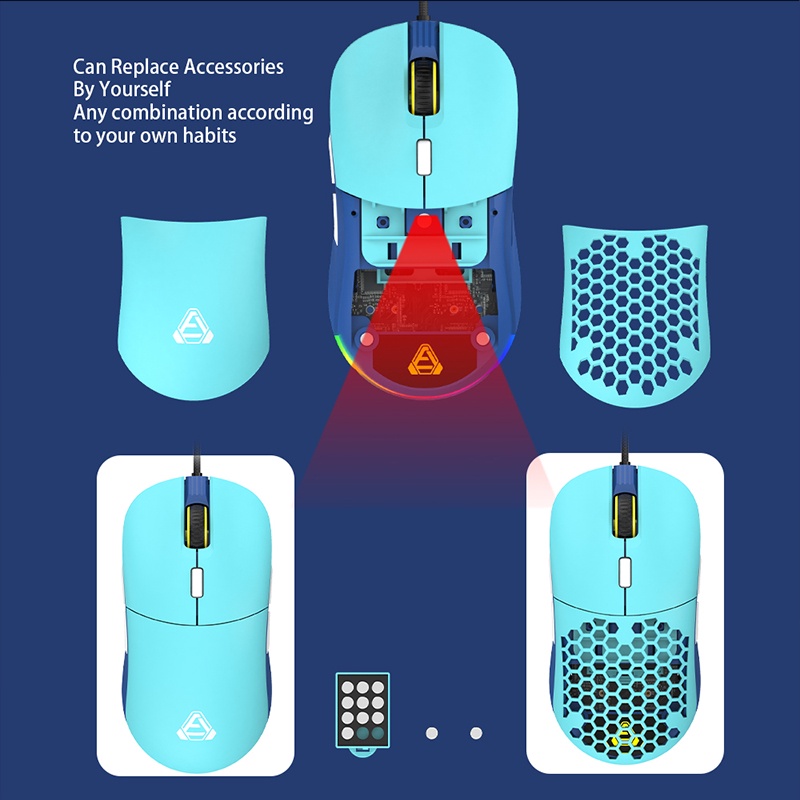 Can Replace Accessories
By Yourself
Any combination according to your own habits