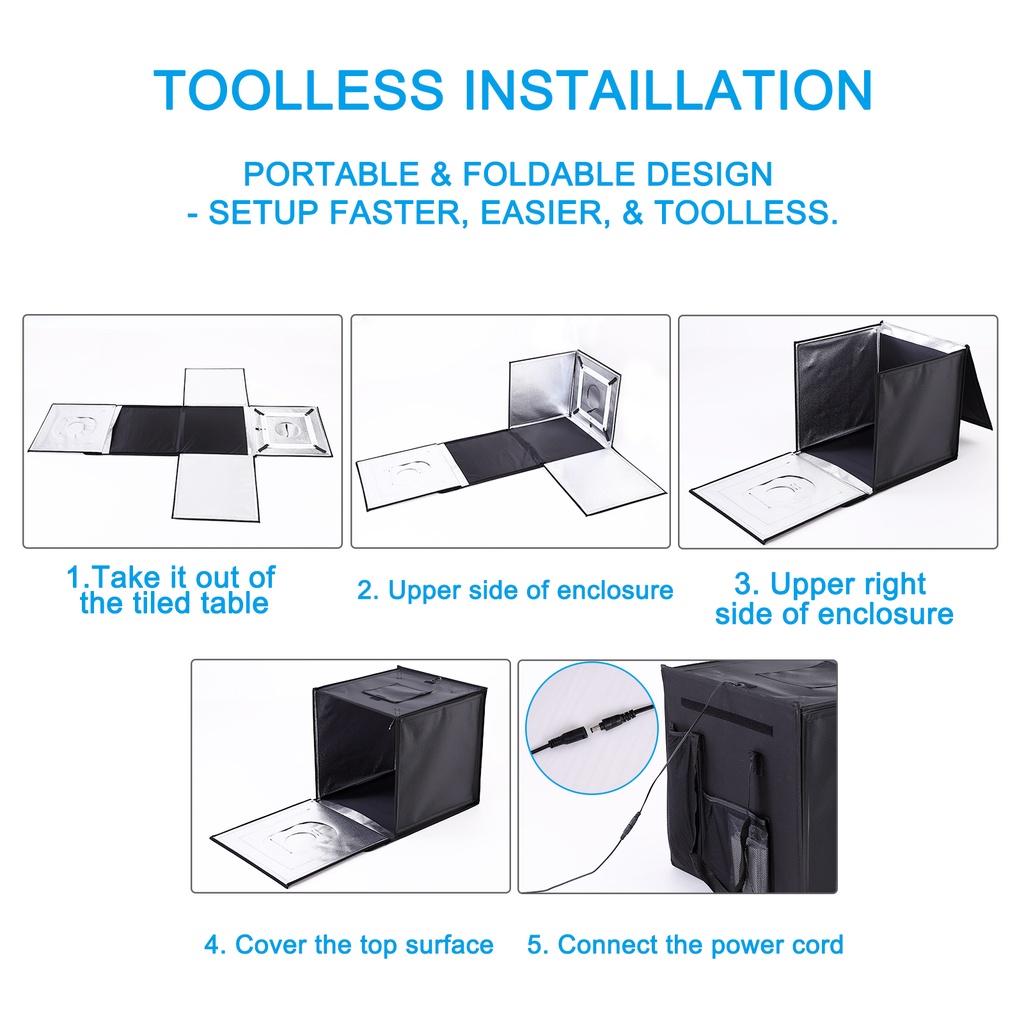 TOOLLESS INSTAILLATION

PORTABLE & FOLDABLE DESIGN
- SETUP FASTER, EASIER, & TOOLLESS.

1.Take it out of the tiled table

2. Upper side of enclosure

3. Upper right side of enclosure

4. Cover the top surface

5. Connect the power cord