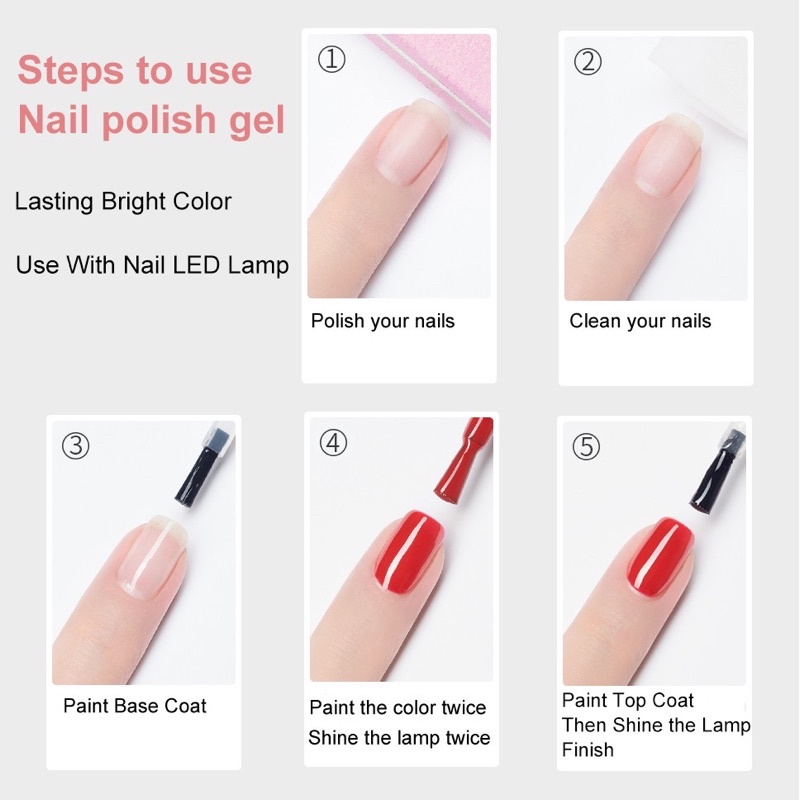 Steps to use
Nail polish gel

Lasting Bright Color

Use With Nail LED Lamp

①

Polish your nails

②

Clean your nails

③

Paint Base Coat

④

Paint the color twice
Shine the lamp twice

⑤

Paint Top Coat
Then Shine the Lamp
Finish