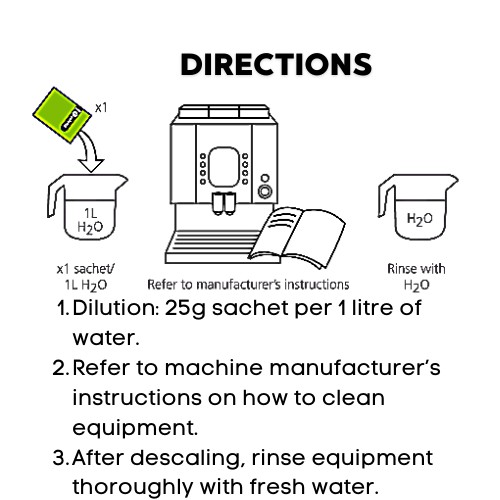 DIRECTIONS

x1

1L
$H_2O$

$H_2O$

x1 sachet/
1L $H_2O$

Refer to manufacturer's instructions

Rinse with
$H_2O$

1. Dilution: 25g sachet per 1 litre of water.
2. Refer to machine manufacturer's instructions on how to clean equipment.
3. After descaling, rinse equipment thoroughly with fresh water.