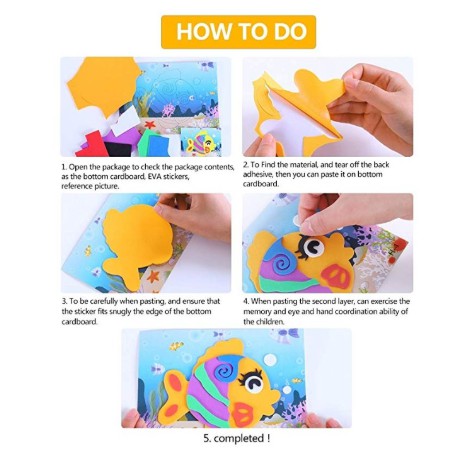 HOW TO DO

1. Open the package to check the package contents, as the bottom cardboard, EVA stickers, reference picture.

2. To Find the material, and tear off the back adhesive, then you can paste it on bottom cardboard.

3. To be carefully when pasting, and ensure that the sticker fits snugly the edge of the bottom cardboard.

4. When pasting the second layer, can exercise the memory and eye and hand coordination ability of the children.

5. completed !