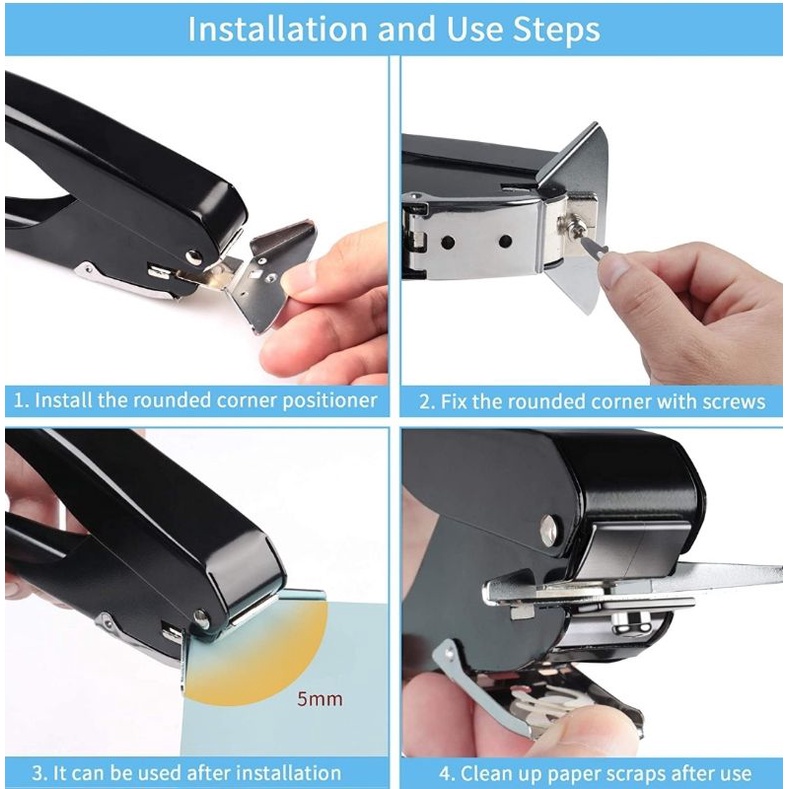 Installation and Use Steps

1. Install the rounded corner positioner

2. Fix the rounded corner with screws

5mm

3. It can be used after installation

4. Clean up paper scraps after use