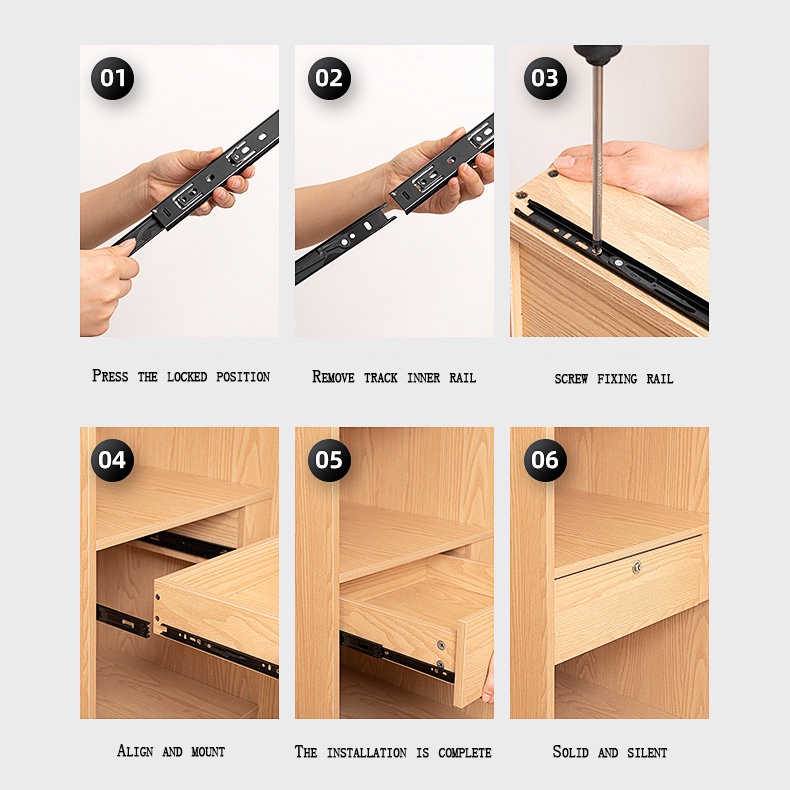 01

02

03

Press the locked position

Remove track inner rail

screw fixing rail

04

05

06

Align and mount

The installation is complete

Solid and silent