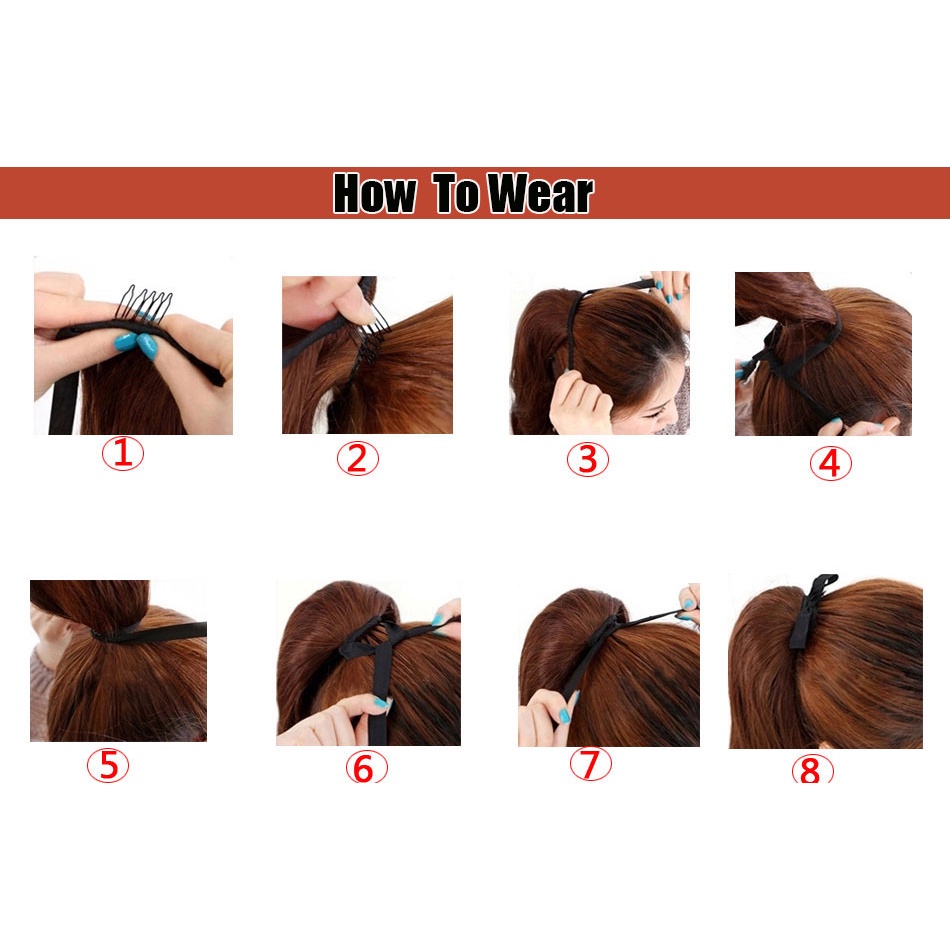 How To Wear

①

②

③

④

⑤

⑥

⑦

⑧