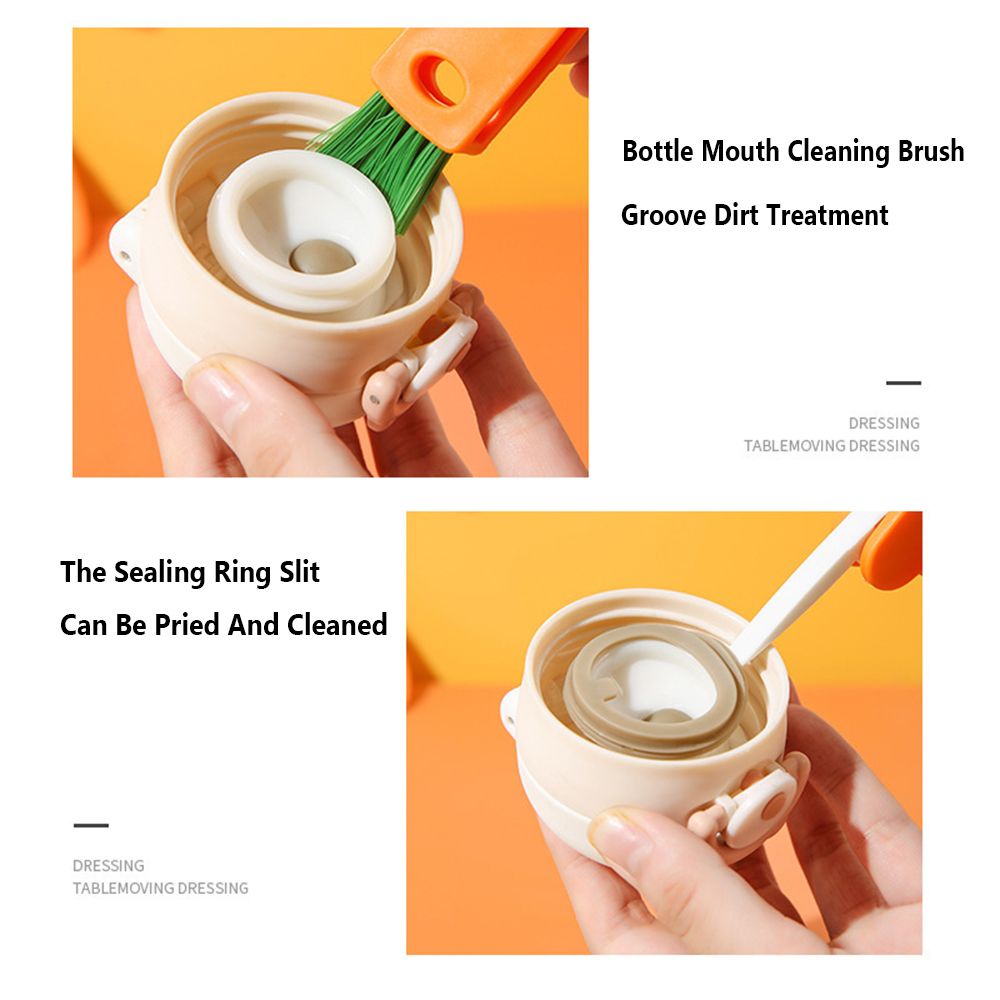 Bottle Mouth Cleaning Brush

Groove Dirt Treatment

DRESSING
TABLEMOVING DRESSING

The Sealing Ring Slit
Can Be Pried And Cleaned

DRESSING
TABLEMOVING DRESSING