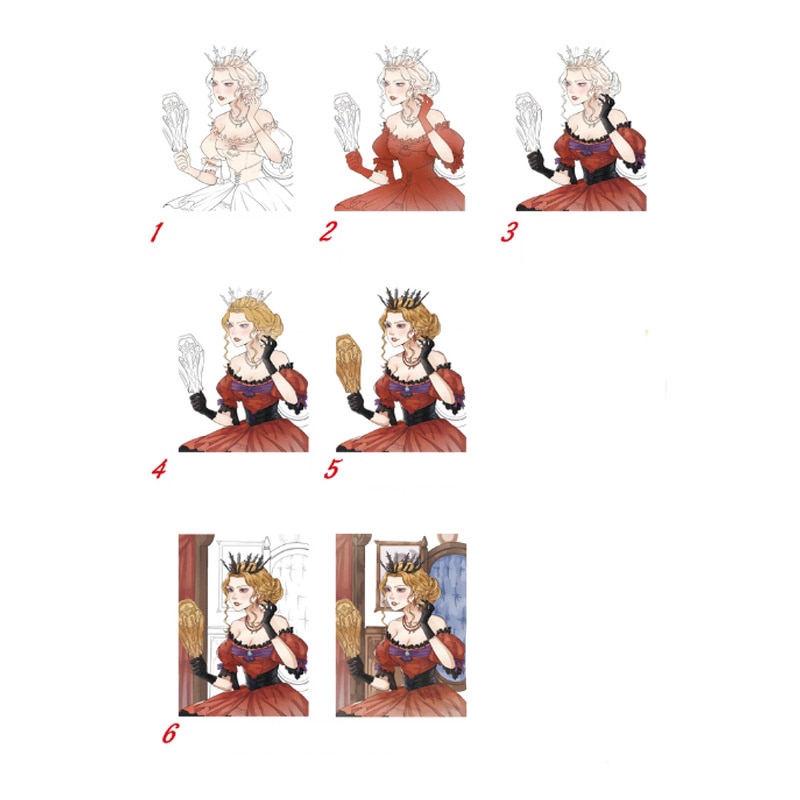 1
2
3
4
5
6