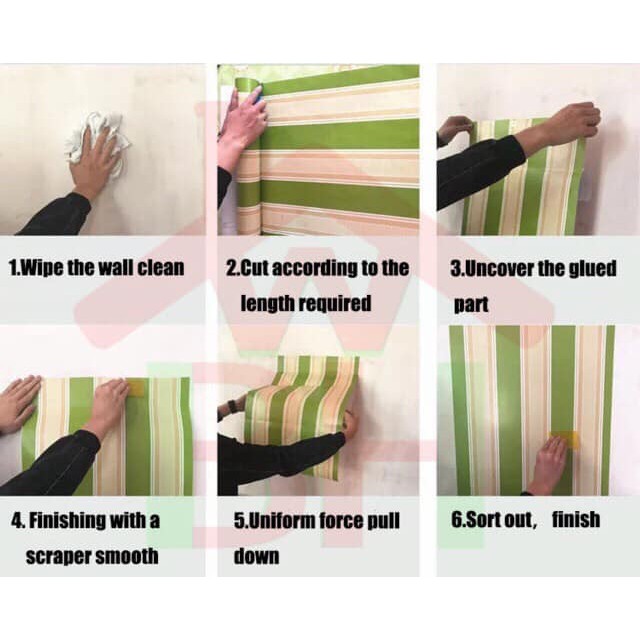 1.Wipe the wall clean

2.Cut according to the length required

3.Uncover the glued part

4. Finishing with a scraper smooth

5.Uniform force pull down

6.Sort out, finish