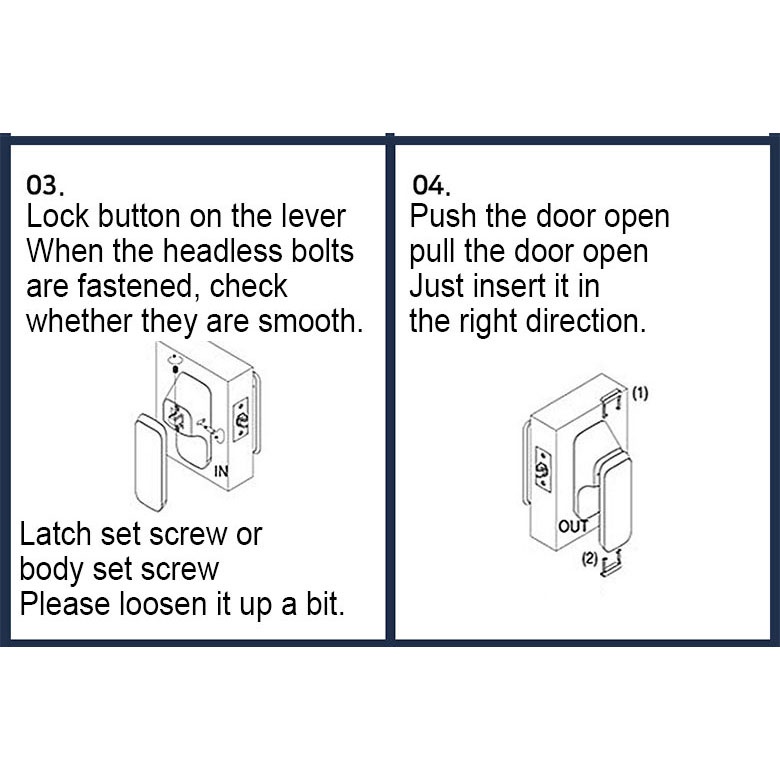 03.
Lock button on the lever
When the headless bolts are fastened, check whether they are smooth.

IN

Latch set screw or body set screw
Please loosen it up a bit.

04.
Push the door open
pull the door open
Just insert it in the right direction.

(1)

OUT

(2)