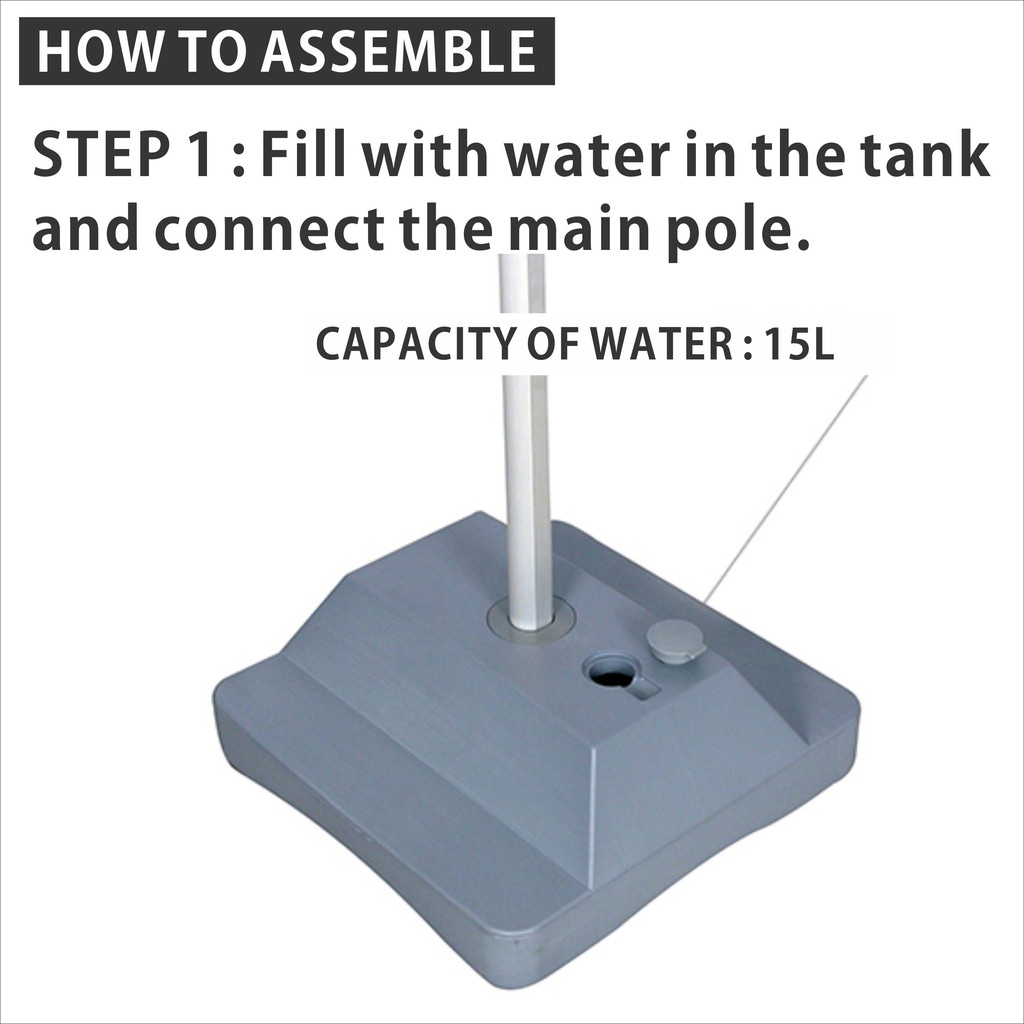 HOW TO ASSEMBLE

STEP 1 : Fill with water in the tank and connect the main pole.

CAPACITY OF WATER : 15L