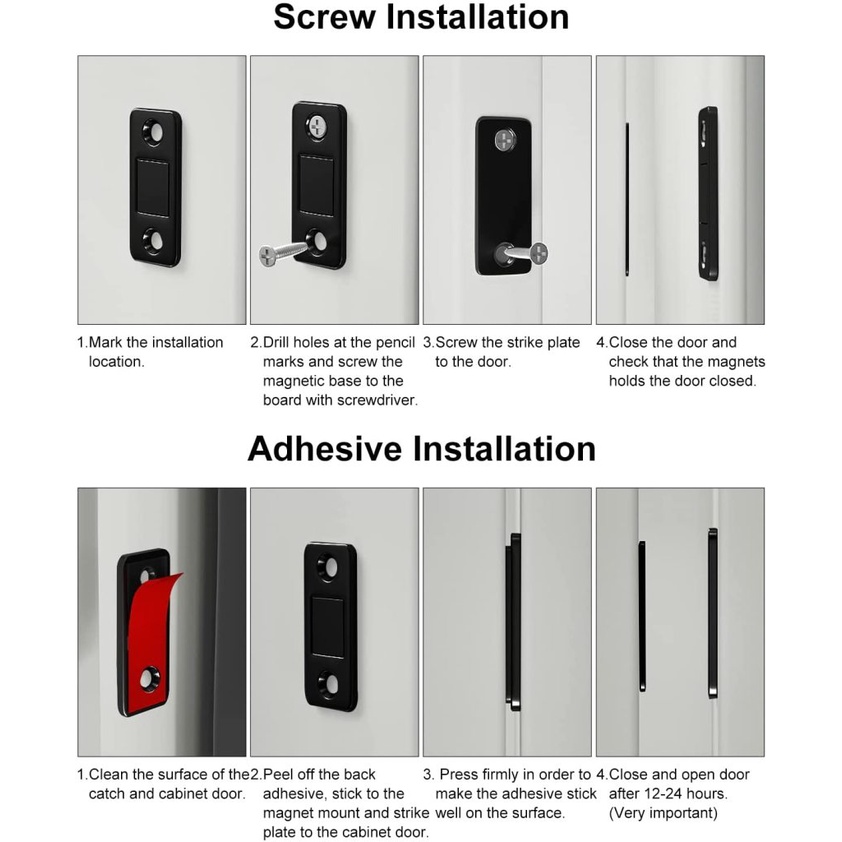 Screw Installation

1.Mark the installation location.

2.Drill holes at the pencil marks and screw the magnetic base to the board with screwdriver.

3.Screw the strike plate to the door.

4.Close the door and check that the magnets holds the door closed.

Adhesive Installation

1.Clean the surface of the catch and cabinet door.

2.Peel off the back adhesive, stick to the magnet mount and strike plate to the cabinet door.

3. Press firmly in order to make the adhesive stick well on the surface.

4.Close and open door after 12-24 hours. (Very important)