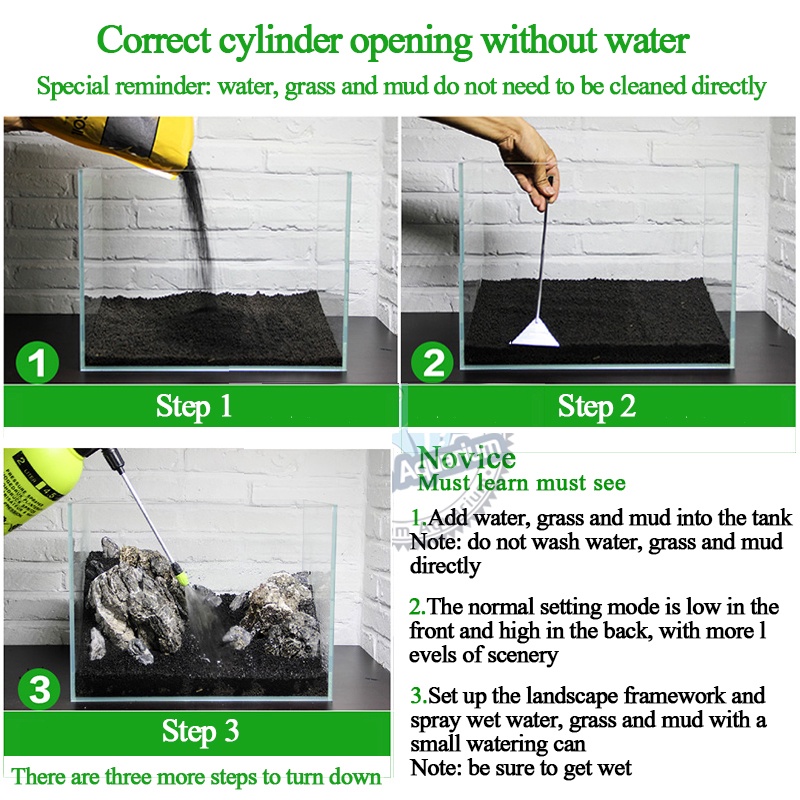 Correct cylinder opening without water

Special reminder: water, grass and mud do not need to be cleaned directly

1

Step 1

2

Step 2

3

Step 3

There are three more steps to turn down

Novice
Must learn must see

1.Add water, grass and mud into the tank
Note: do not wash water, grass and mud directly

2.The normal setting mode is low in the front and high in the back, with more l evels of scenery

3.Set up the landscape framework and spray wet water, grass and mud with a small watering can
Note: be sure to get wet