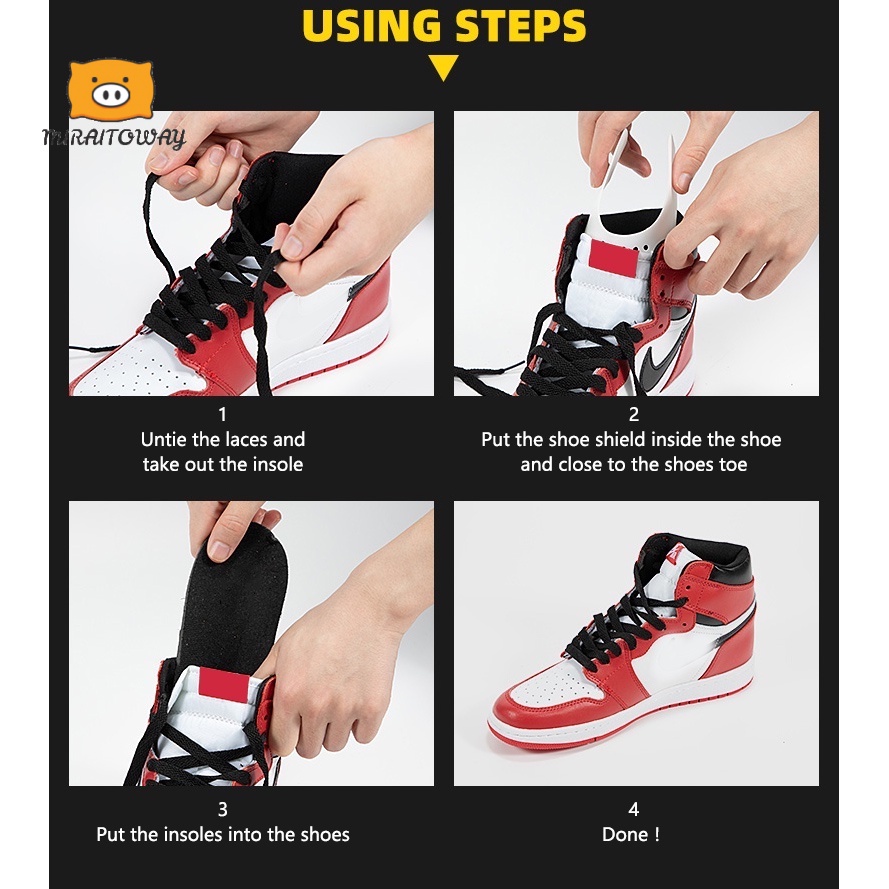 USING STEPS

MIRAITOWAY

1
Untie the laces and take out the insole

2
Put the shoe shield inside the shoe and close to the shoes toe

3
Put the insoles into the shoes

4
Done !