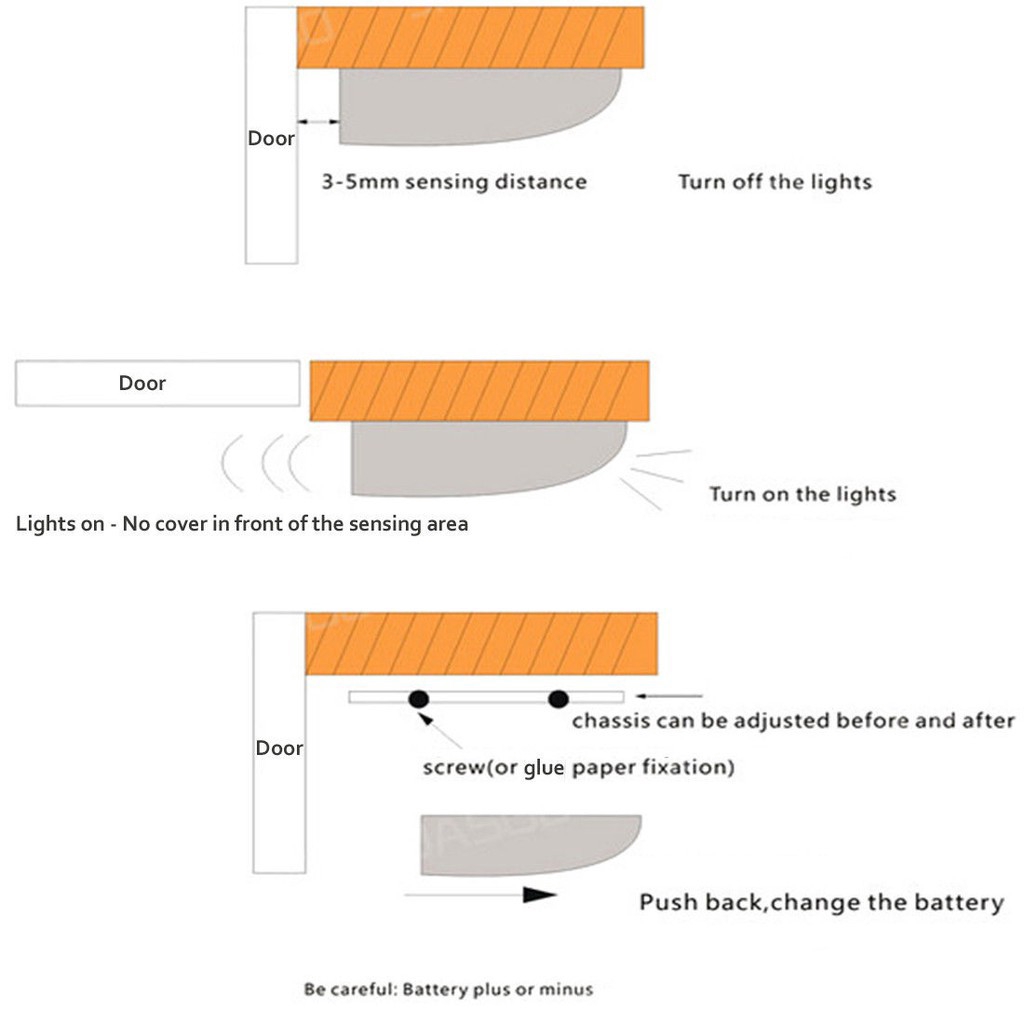 Door

3-5mm sensing distance

Turn off the lights

Door

Turn on the lights

Lights on - No cover in front of the sensing area

Door

chassis can be adjusted before and after

screw(or glue paper fixation)

Push back,change the battery

Be careful: Battery plus or minus