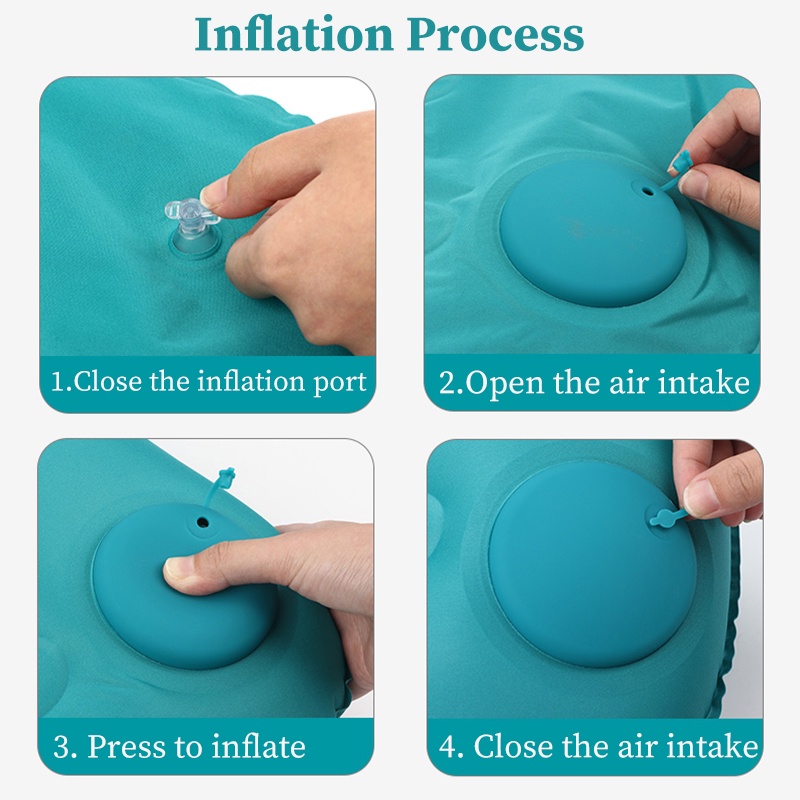 Inflation Process

1.Close the inflation port

2.Open the air intake

3. Press to inflate

4. Close the air intake