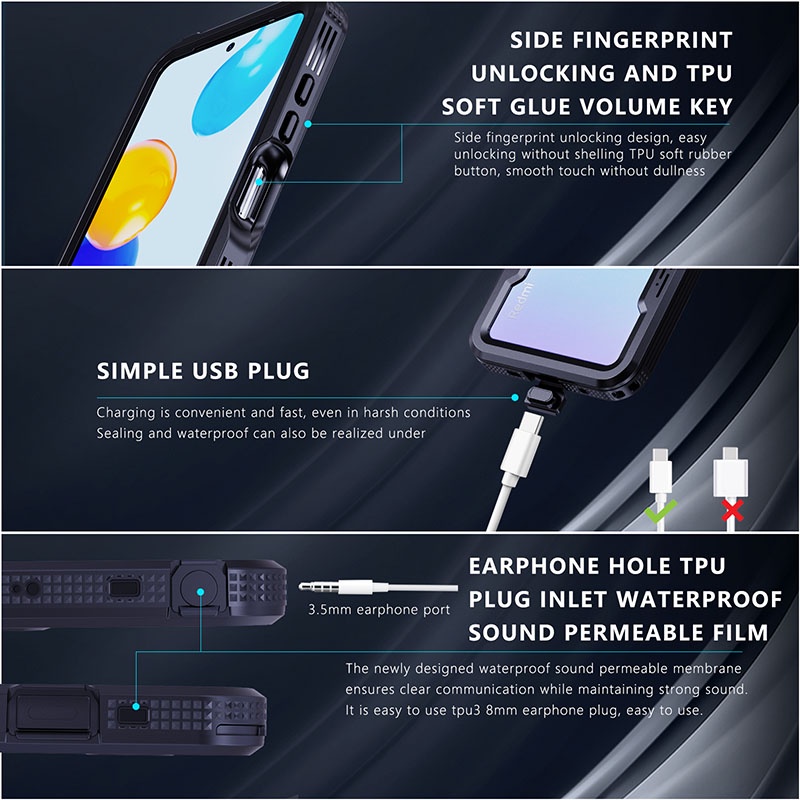 SIDE FINGERPRINT UNLOCKING AND TPU SOFT GLUE VOLUME KEY

Side fingerprint unlocking design, easy unlocking without shelling TPU soft rubber button, smooth touch without dullness

Redmi

SIMPLE USB PLUG

Charging is convenient and fast, even in harsh conditions Sealing and waterproof can also be realized under

3.5mm earphone port

EARPHONE HOLE TPU PLUG INLET WATERPROOF SOUND PERMEABLE FILM

The newly designed waterproof sound permeable membrane ensures clear communication while maintaining strong sound. It is easy to use tpu3 8mm earphone plug, easy to use.