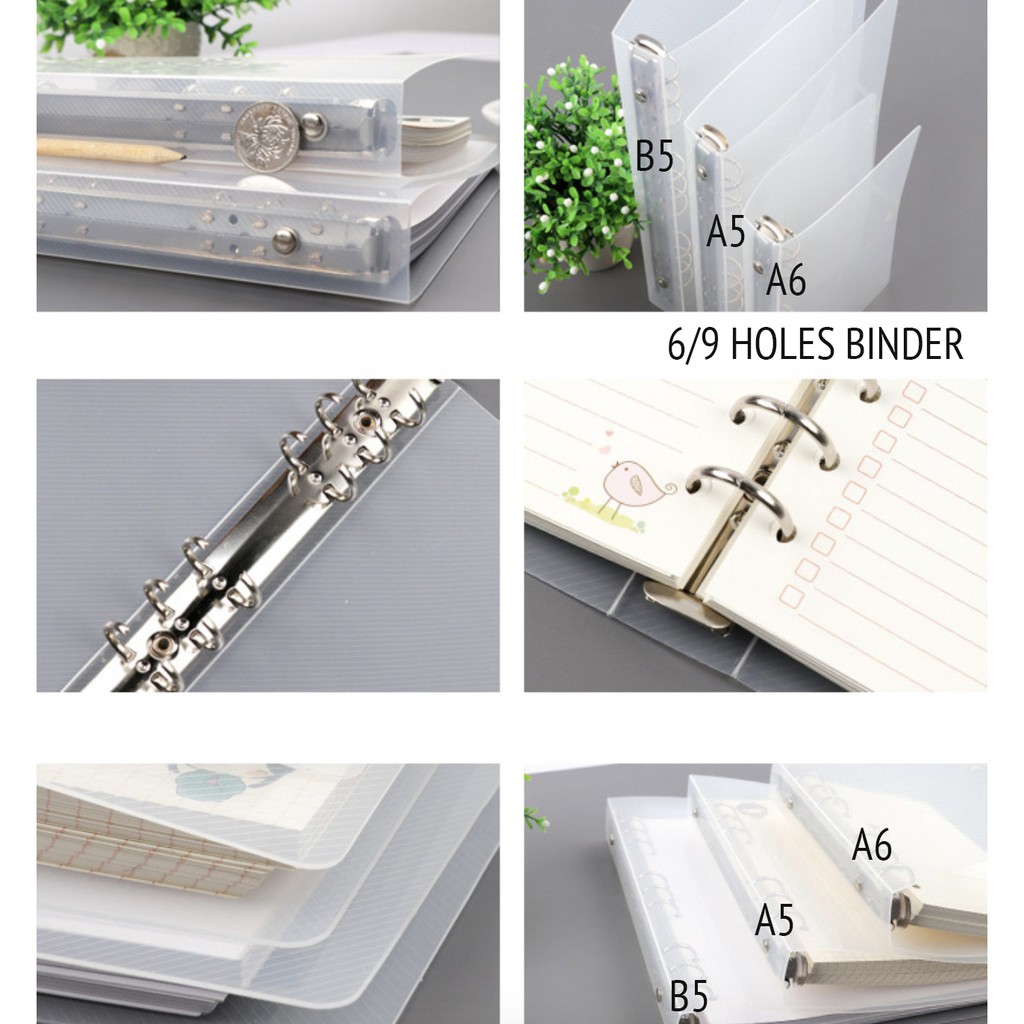 B5
A5
A6
6/9 HOLES BINDER

A6
A5
B5