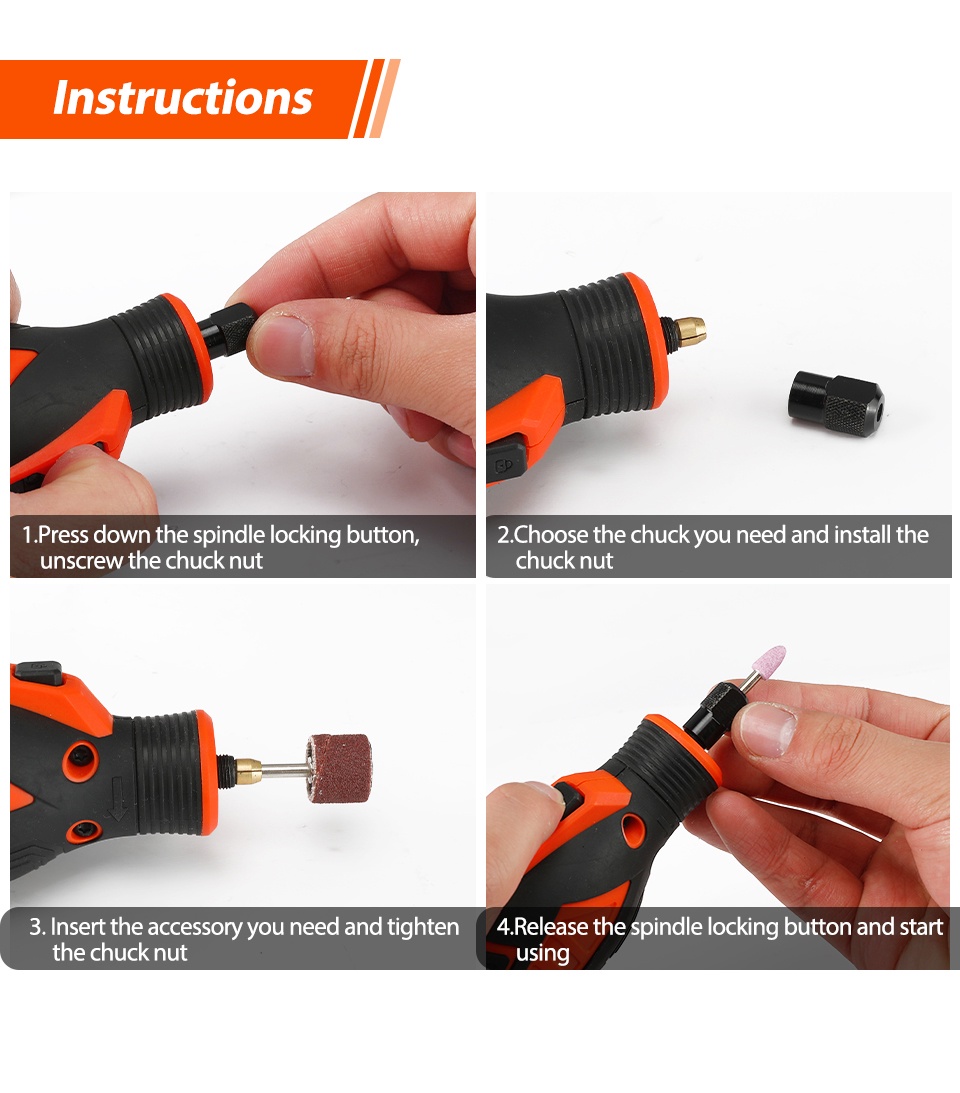 Instructions

1.Press down the spindle locking button, unscrew the chuck nut

2.Choose the chuck you need and install the chuck nut

3. Insert the accessory you need and tighten the chuck nut

4.Release the spindle locking button and start using