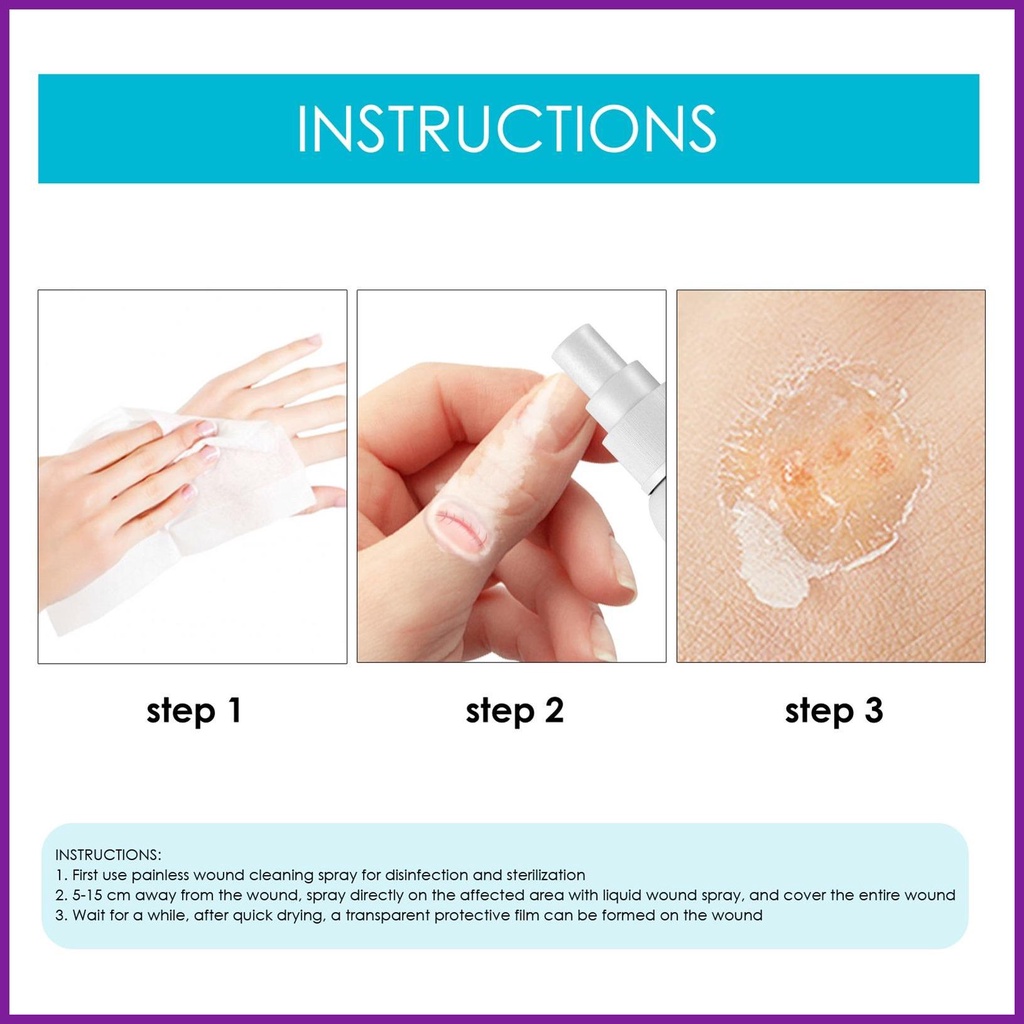 INSTRUCTIONS

step 1

step 2

step 3

INSTRUCTIONS:
1. First use painless wound cleaning spray for disinfection and sterilization
2. 5-15 cm away from the wound, spray directly on the affected area with liquid wound spray, and cover the entire wound
3. Wait for a while, after quick drying, a transparent protective film can be formed on the wound