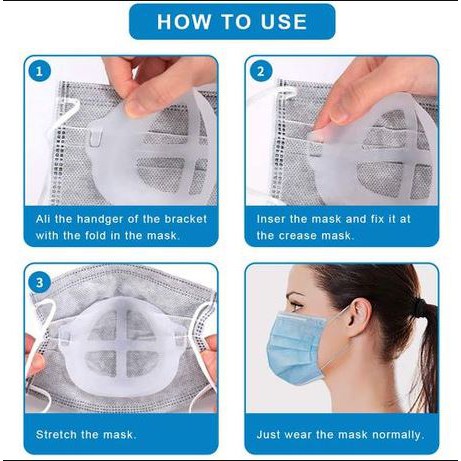 HOW TO USE

1

Ali the handger of the bracket with the fold in the mask.

2

Inser the mask and fix it at the crease mask.

3

Stretch the mask.

Just wear the mask normally.