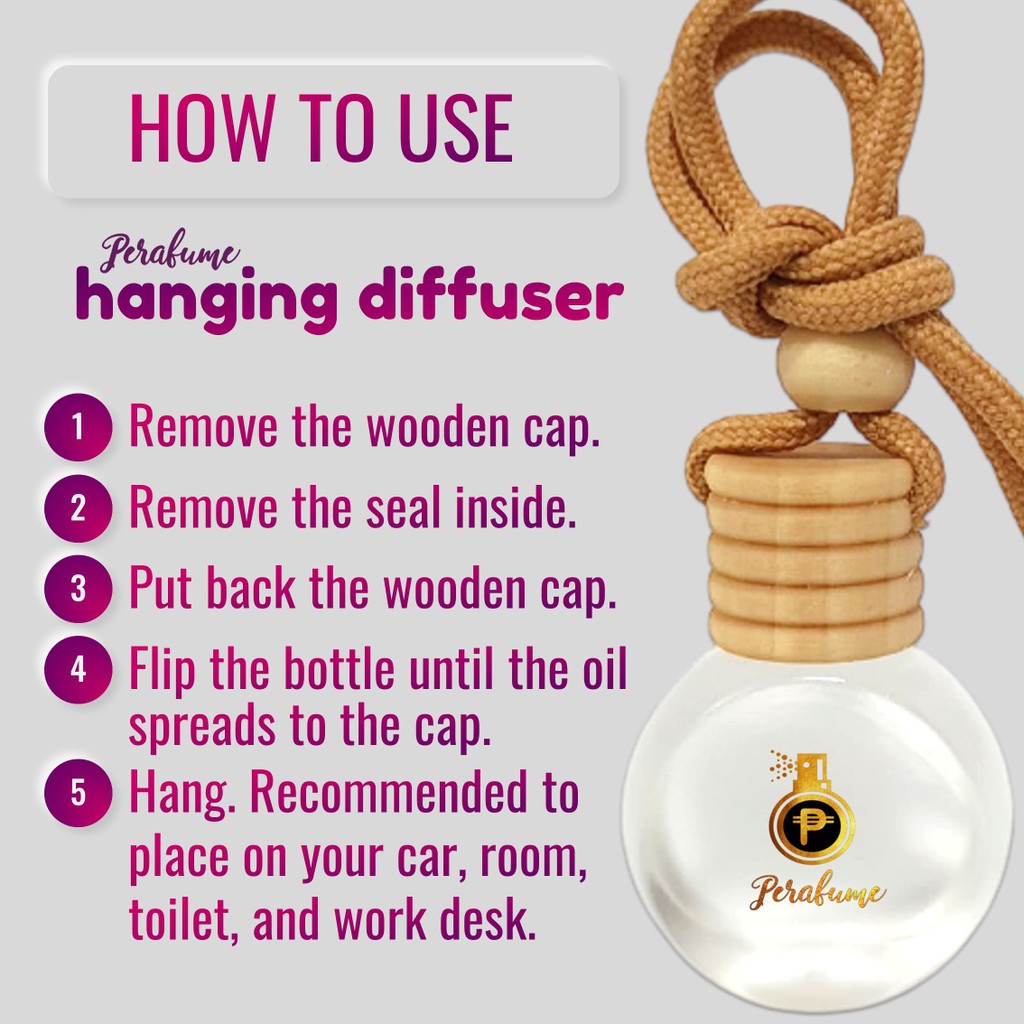 HOW TO USE

Perafume
hanging diffuser

1 Remove the wooden cap.
2 Remove the seal inside.
3 Put back the wooden cap.
4 Flip the bottle until the oil spreads to the cap.
5 Hang. Recommended to place on your car, room, toilet, and work desk.

₱
Perafume