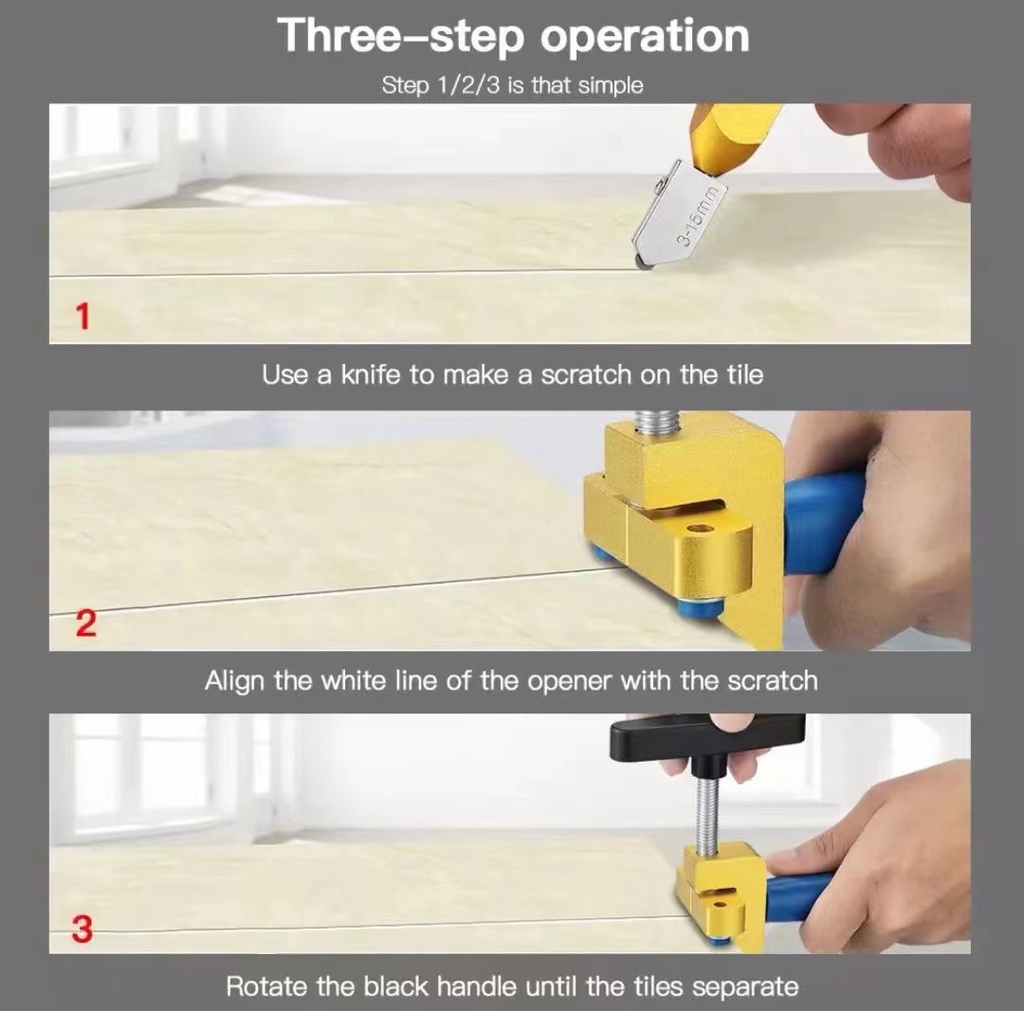 Three-step operation

Step 1/2/3 is that simple

3-15mm

1

Use a knife to make a scratch on the tile

2

Align the white line of the opener with the scratch

3

Rotate the black handle until the tiles separate