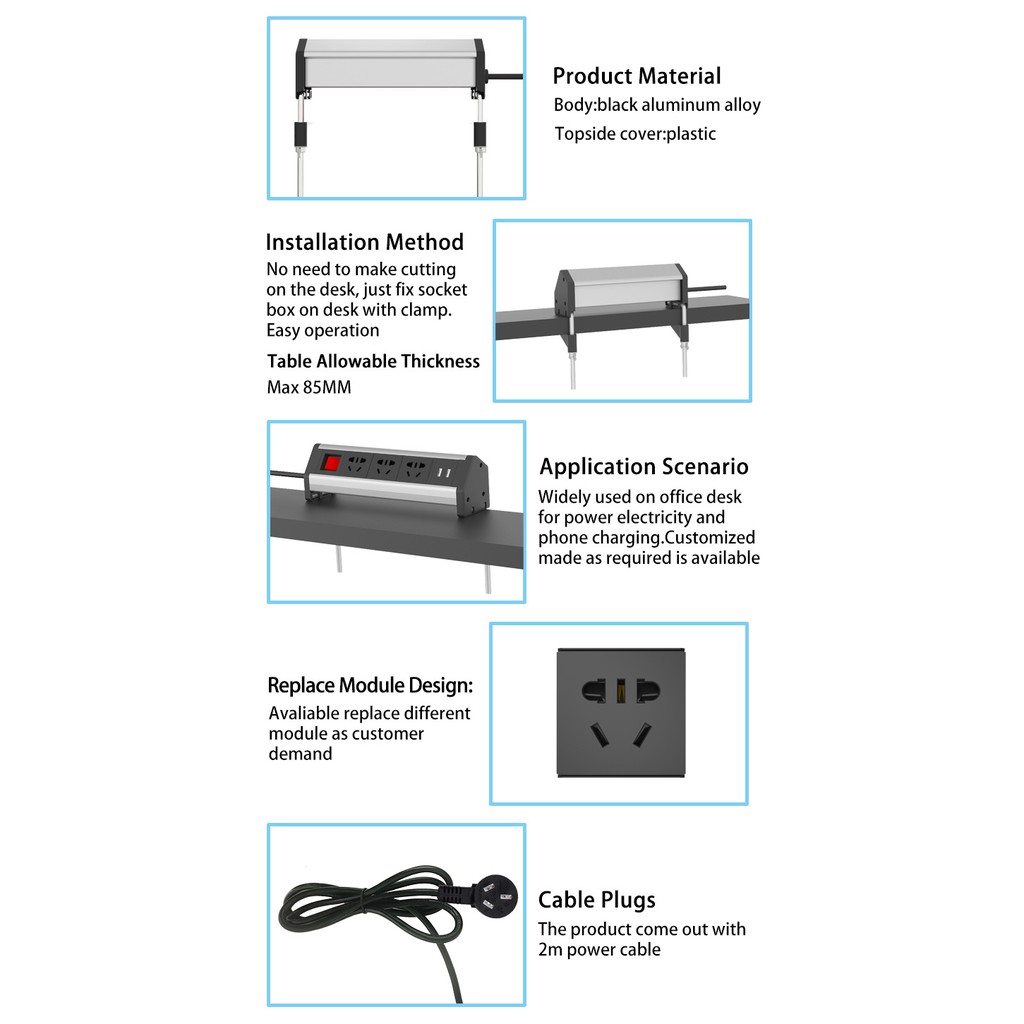 Product Material
Body:black aluminum alloy
Topside cover:plastic

Installation Method
No need to make cutting on the desk, just fix socket box on desk with clamp. Easy operation

Table Allowable Thickness
Max 85MM

Application Scenario
Widely used on office desk for power electricity and phone charging.Customized made as required is available

Replace Module Design:
Avaliable replace different module as customer demand

Cable Plugs
The product come out with 2m power cable