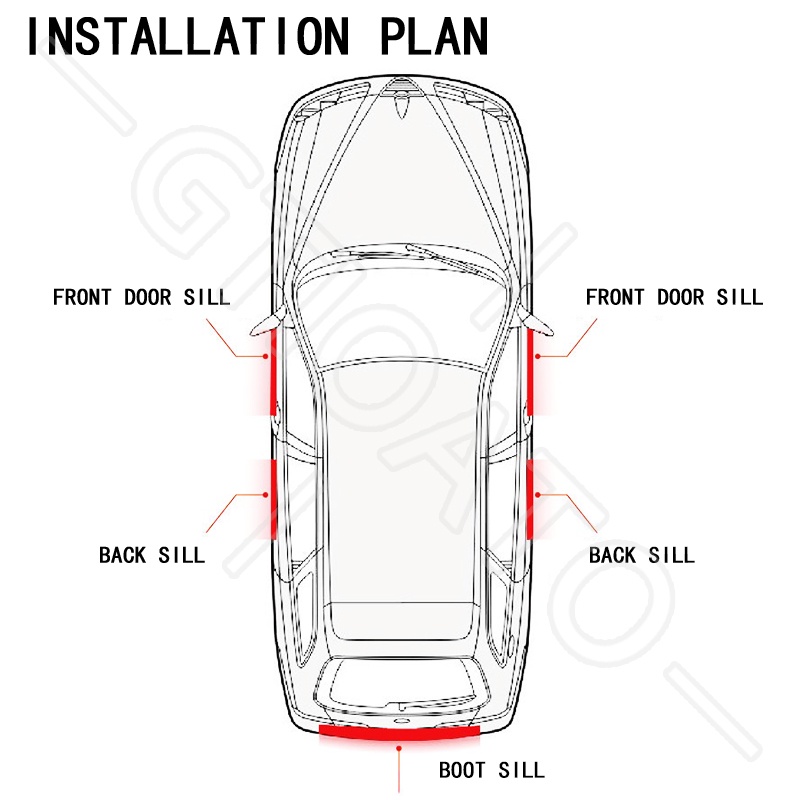 INSTALLATION PLAN

FRONT DOOR SILL

FRONT DOOR SILL

BACK SILL

BACK SILL

BOOT SILL

GHOATO