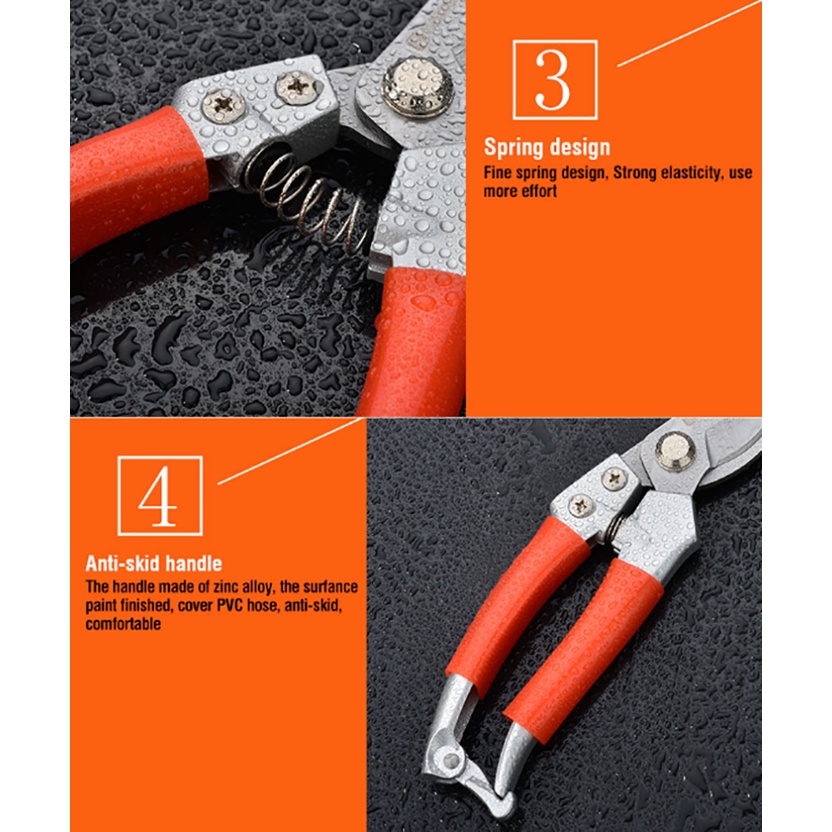 3

Spring design

Fine spring design, Strong elasticity, use more effort

4

Anti-skid handle

The handle made of zinc alloy, the surfance paint finished, cover PVC hose, anti-skid, comfortable