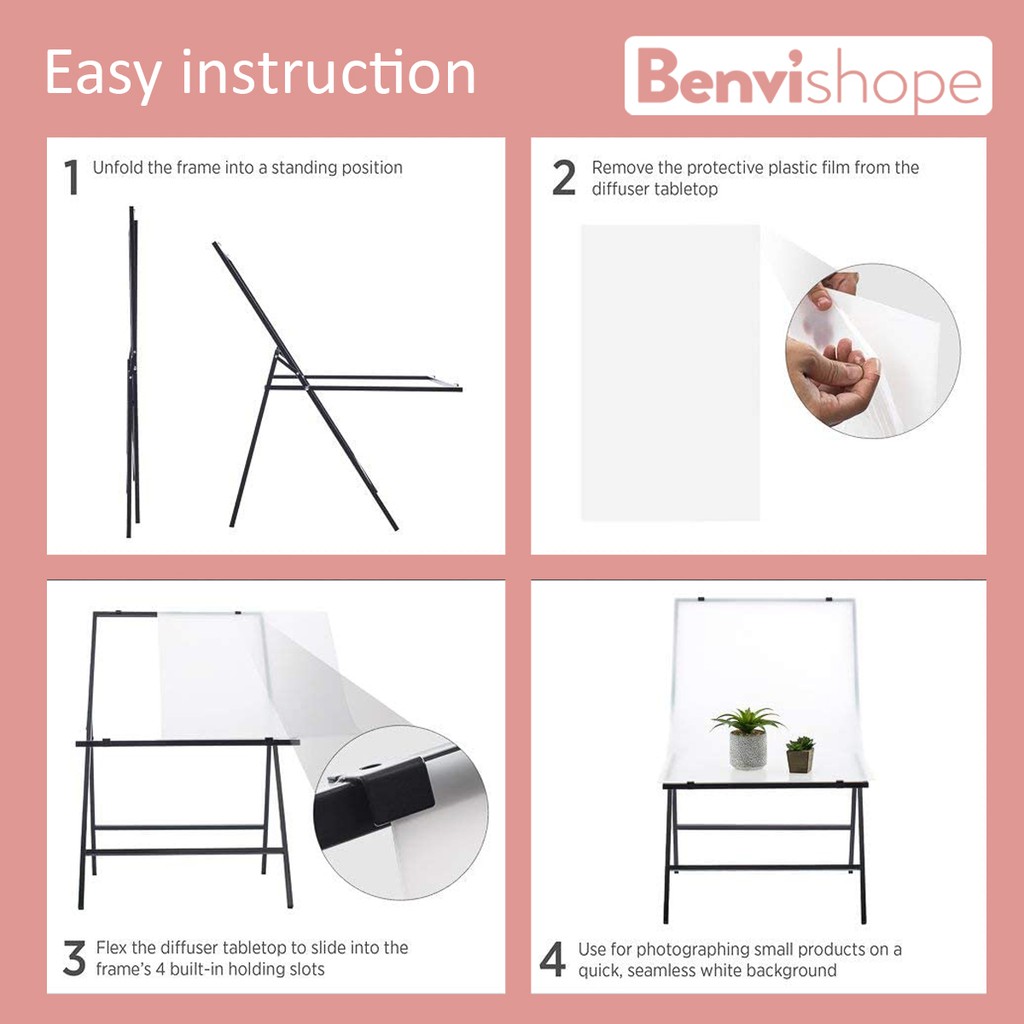 Easy instruction

Benvishope

1 Unfold the frame into a standing position

2 Remove the protective plastic film from the diffuser tabletop

3 Flex the diffuser tabletop to slide into the frame's 4 built-in holding slots

4 Use for photographing small products on a quick, seamless white background