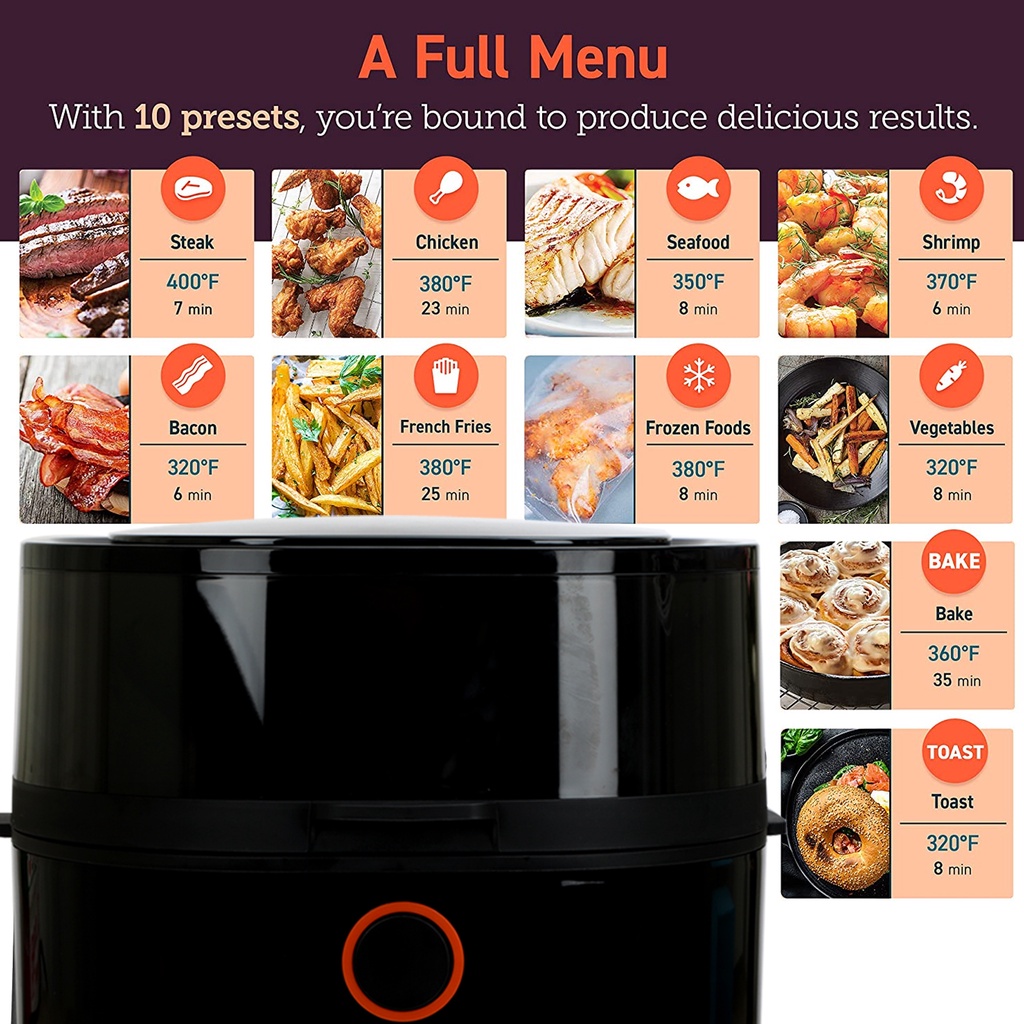 A Full Menu

With 10 presets, you're bound to produce delicious results.

Steak
400°F
7 min

Chicken
380°F
23 min

Seafood
350°F
8 min

Shrimp
370°F
6 min

Bacon
320°F
6 min

French Fries
380°F
25 min

Frozen Foods
380°F
8 min

Vegetables
320°F
8 min

BAKE
Bake
360°F
35 min

TOAST
Toast
320°F
8 min