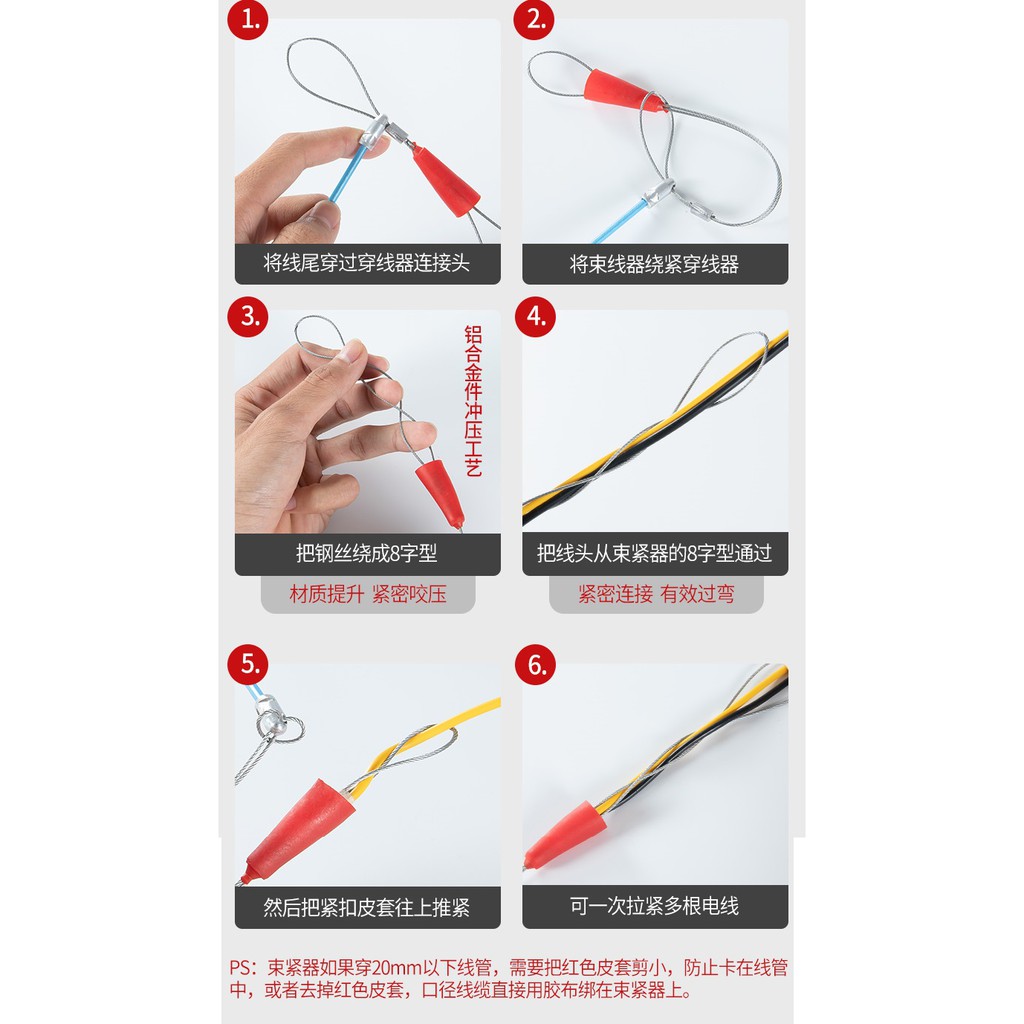 1.

将线尾穿过穿线器连接头

2.

将束线器绕紧穿线器

3.

铝合金件冲压工艺

把钢丝绕成8字型

材质提升 紧密咬压

4.

把线头从束紧器的8字型通过

紧密连接 有效过弯

5.

然后把紧扣皮套往上推紧

6.

可一次拉紧多根电线

PS：束紧器如果穿20mm以下线管，需要把红色皮套剪小，防止卡在线管中，或者去掉红色皮套，口径线缆直接用胶布绑在束紧器上。