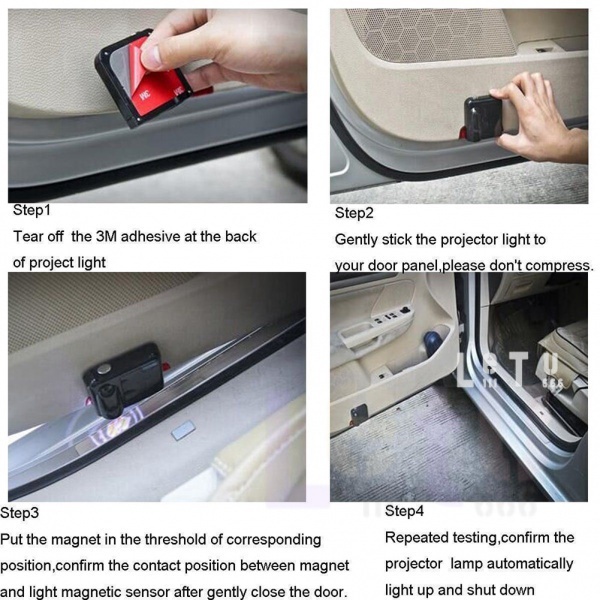 Step1
Tear off the 3M adhesive at the back of project light

Step2
Gently stick the projector light to your door panel,please don't compress.

LBTU
666

Step3
Put the magnet in the threshold of corresponding position,confirm the contact position between magnet and light magnetic sensor after gently close the door.

Step4
Repeated testing,confirm the projector lamp automatically light up and shut down