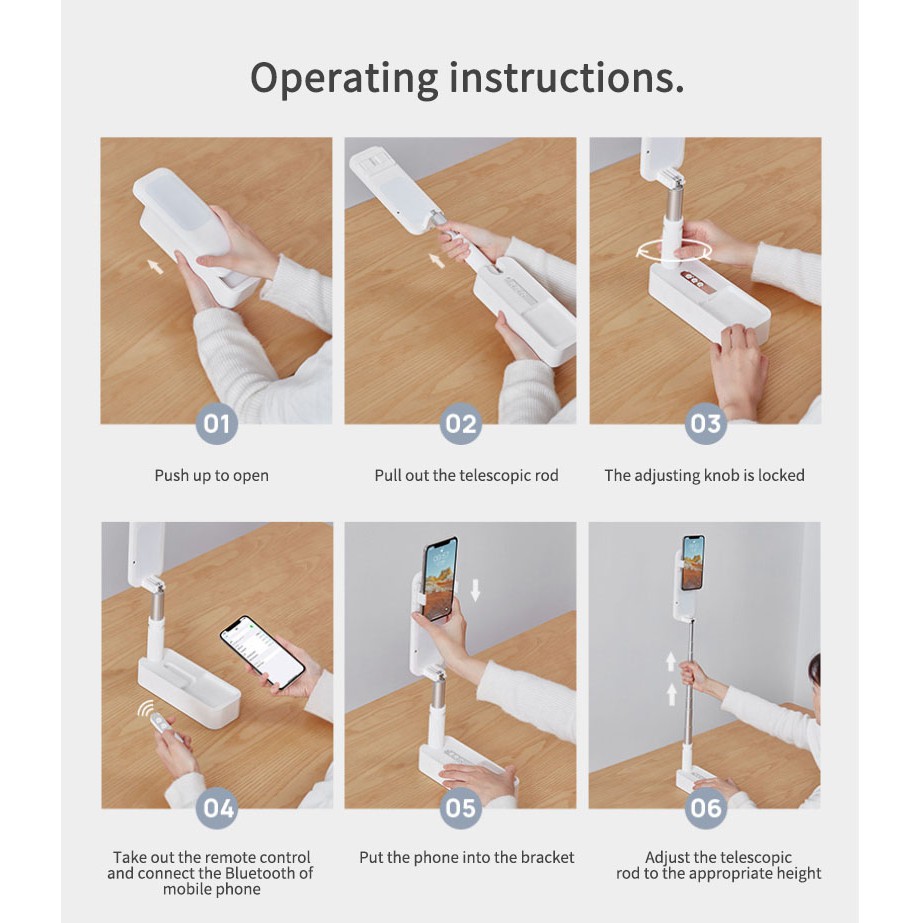 Operating instructions.

01

Push up to open

02

Pull out the telescopic rod

03

The adjusting knob is locked

04

Take out the remote control and connect the Bluetooth of mobile phone

05

Put the phone into the bracket

06

Adjust the telescopic rod to the appropriate height