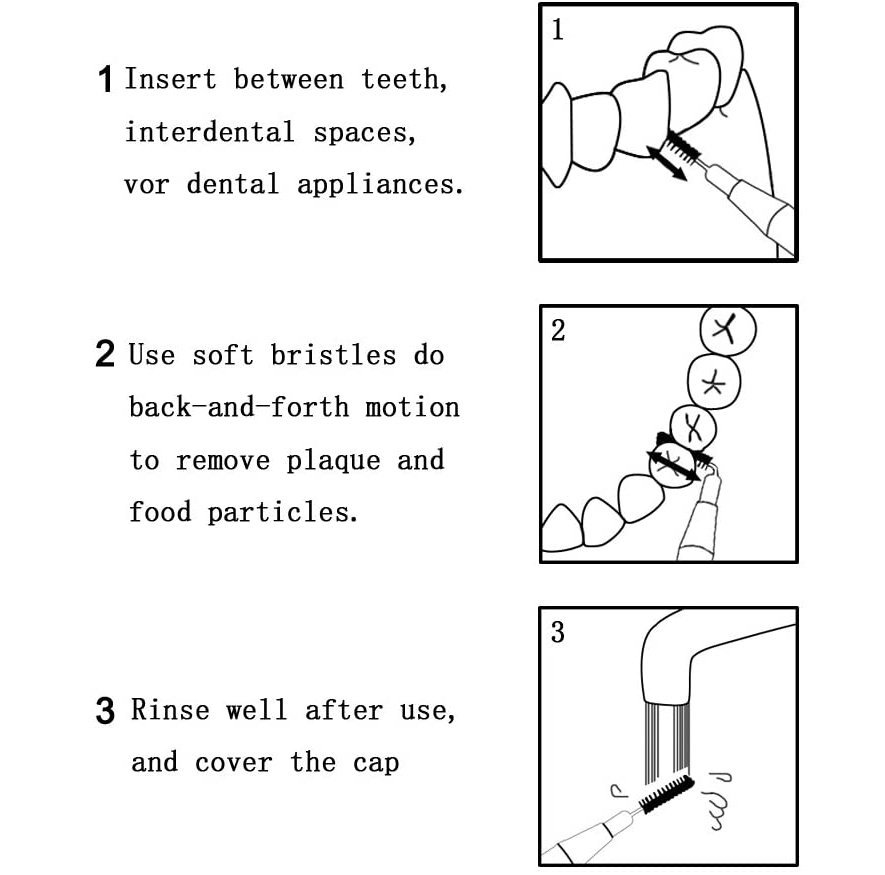 1 Insert between teeth, interdental spaces, vor dental appliances.

1

2 Use soft bristles do back-and-forth motion to remove plaque and food particles.

2

3 Rinse well after use, and cover the cap

3