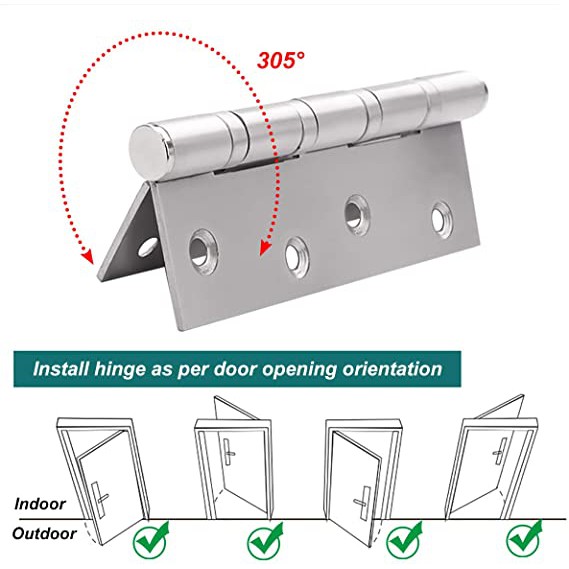 305°

Install hinge as per door opening orientation

Indoor

Outdoor