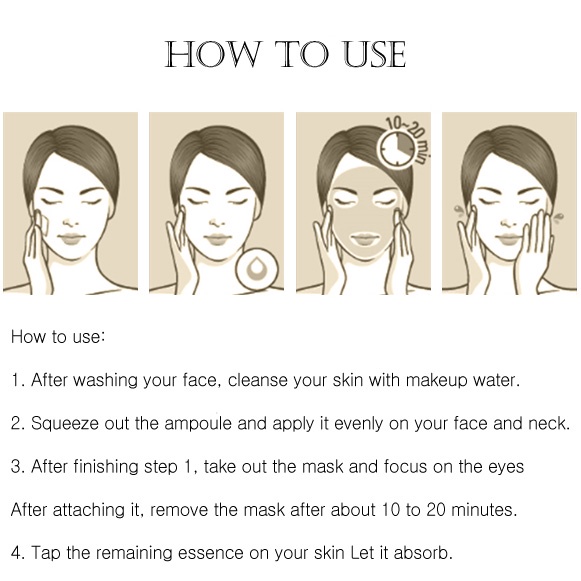 HOW TO USE

10~20 min

How to use:

1. After washing your face, cleanse your skin with makeup water.

2. Squeeze out the ampoule and apply it evenly on your face and neck.

3. After finishing step 1, take out the mask and focus on the eyes

After attaching it, remove the mask after about 10 to 20 minutes.

4. Tap the remaining essence on your skin Let it absorb.