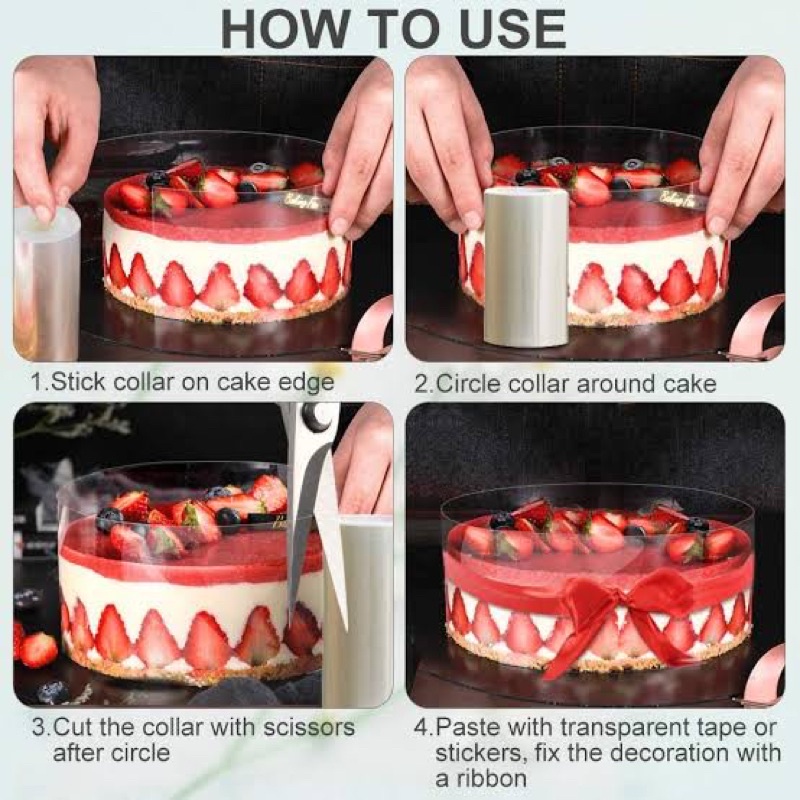 HOW TO USE

1.Stick collar on cake edge

2.Circle collar around cake

3.Cut the collar with scissors after circle

4.Paste with transparent tape or stickers, fix the decoration with a ribbon