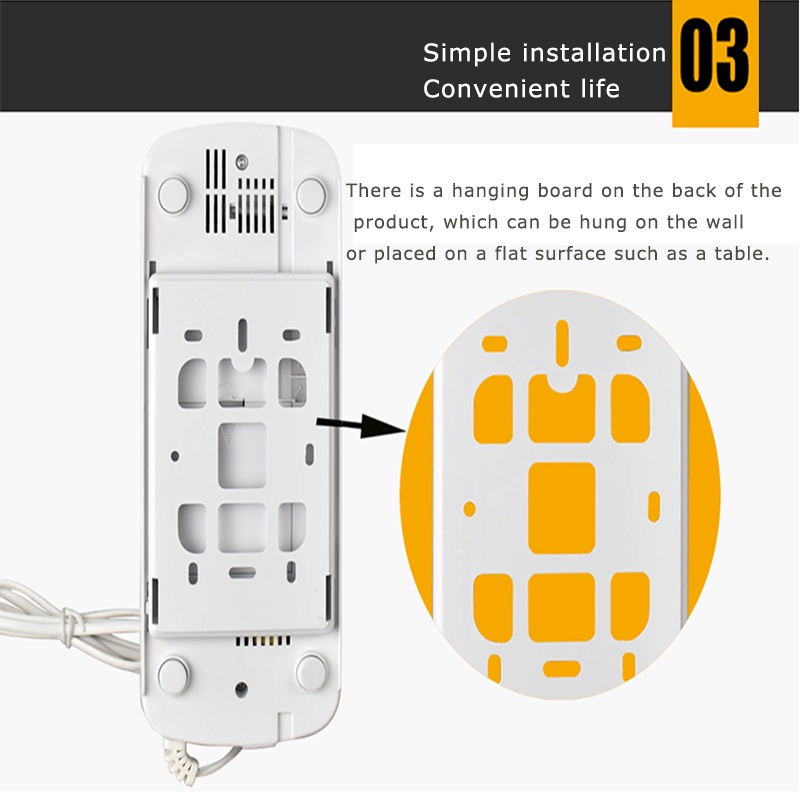 Simple installation
Convenient life

03

There is a hanging board on the back of the product, which can be hung on the wall or placed on a flat surface such as a table.