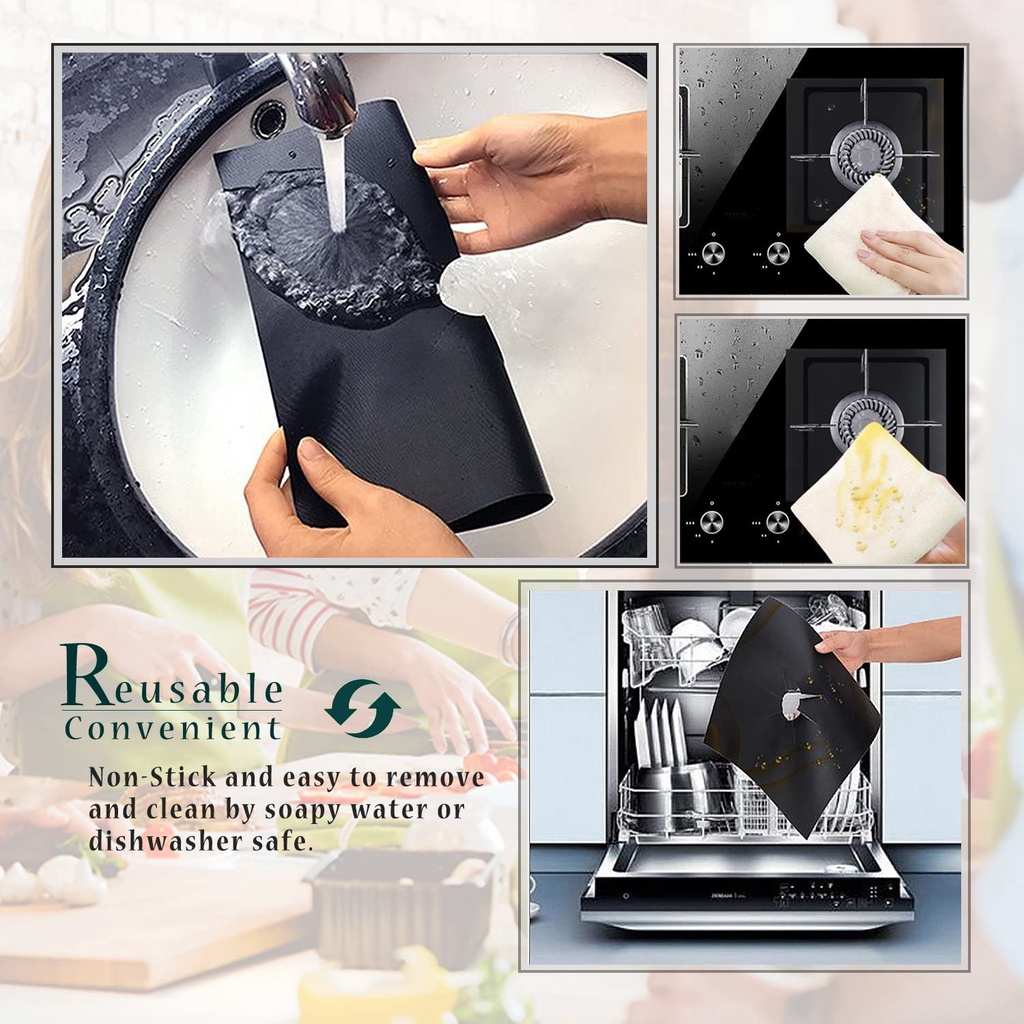 Reusable
Convenient

Non-Stick and easy to remove and clean by soapy water or dishwasher safe.